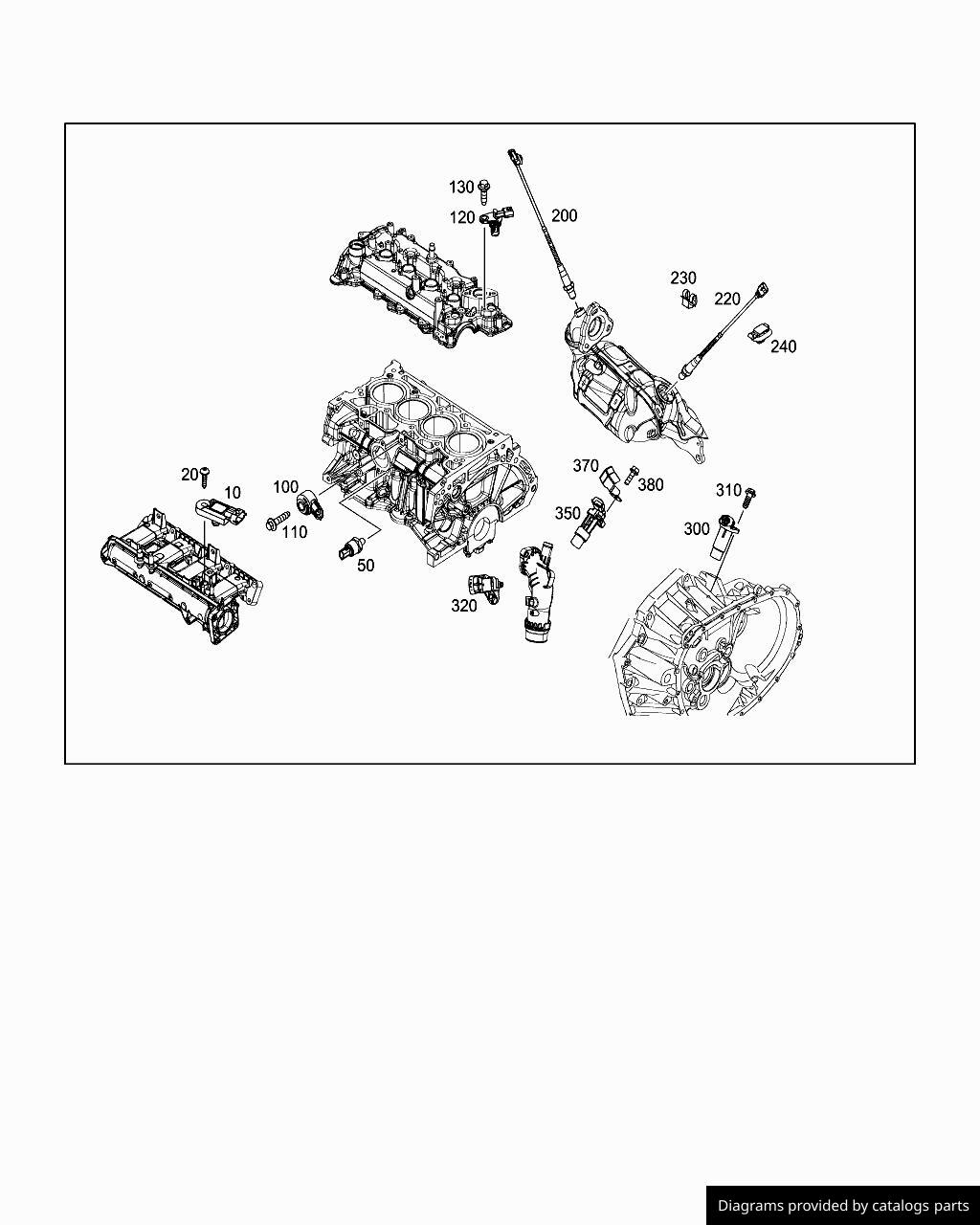 130
120
200
230
220
240
20
10
100
110
50
370
380
350
310
300
320

Diagrams provided by catalogs parts