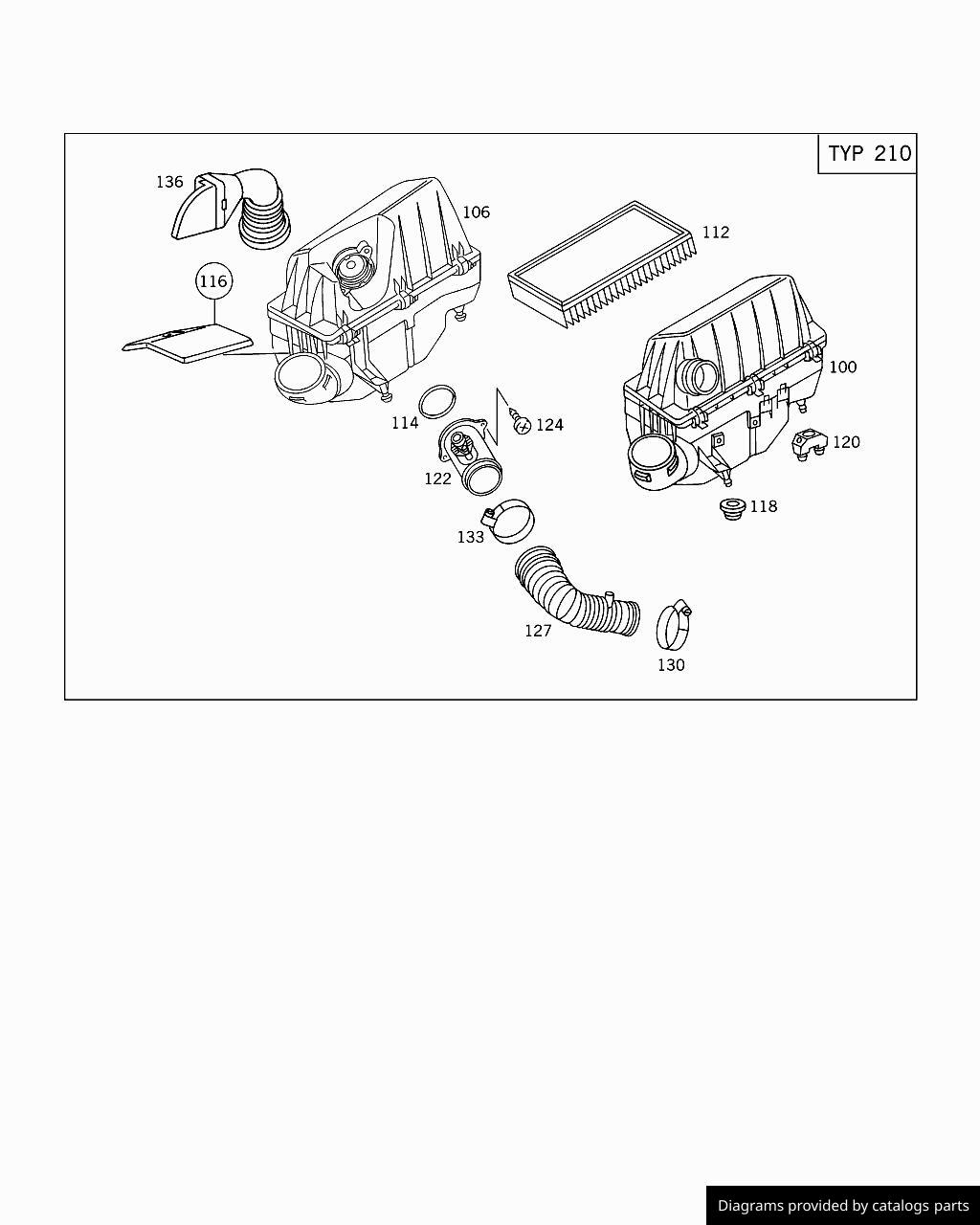 TYP 210

136

106

112

116

100

114

124

120

122

118

133

127

130

Diagrams provided by catalogs parts