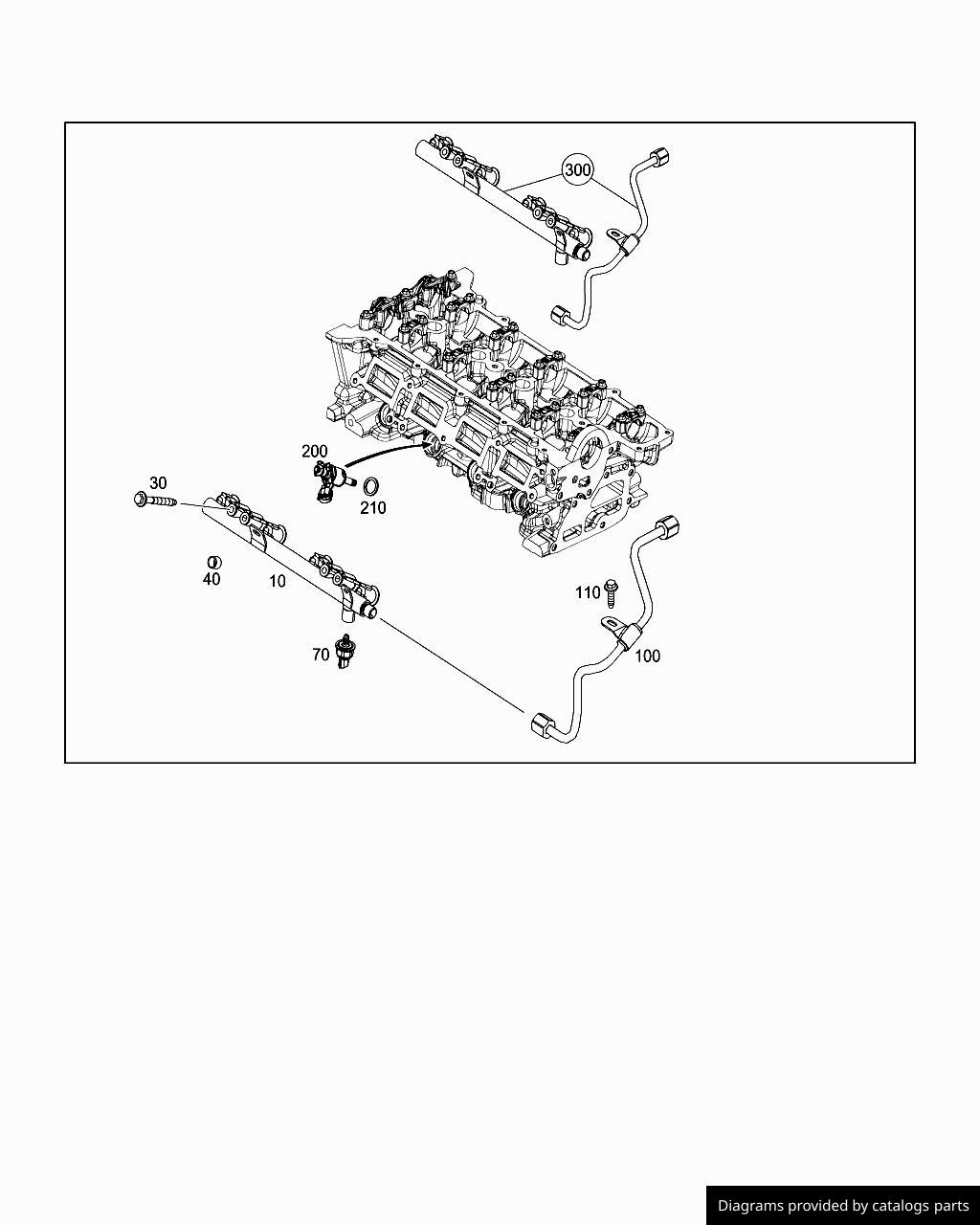 300
200
30
210
40
10
110
70
100
Diagrams provided by catalogs parts