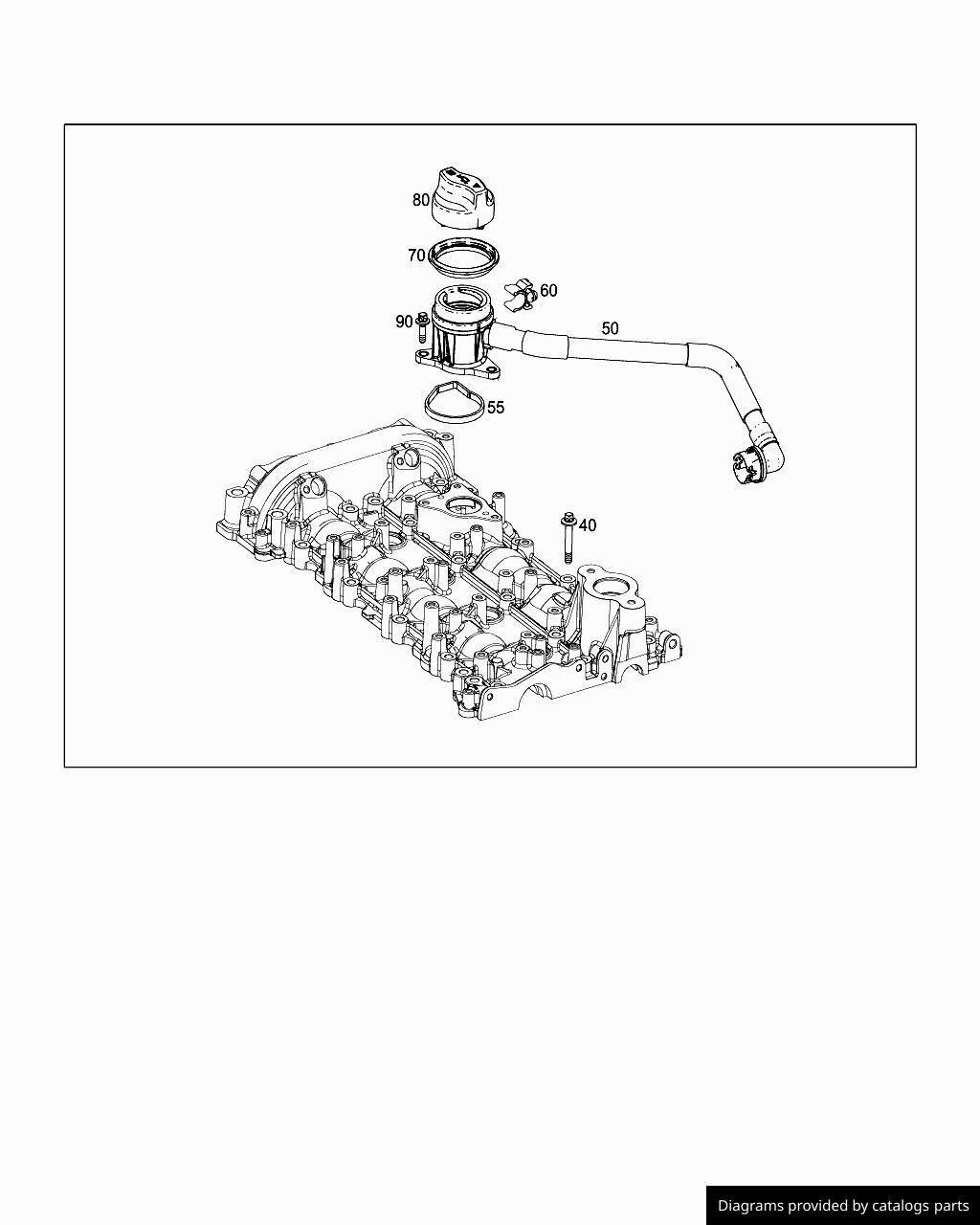 80

70

60

90

50

55

40

Diagrams provided by catalogs parts