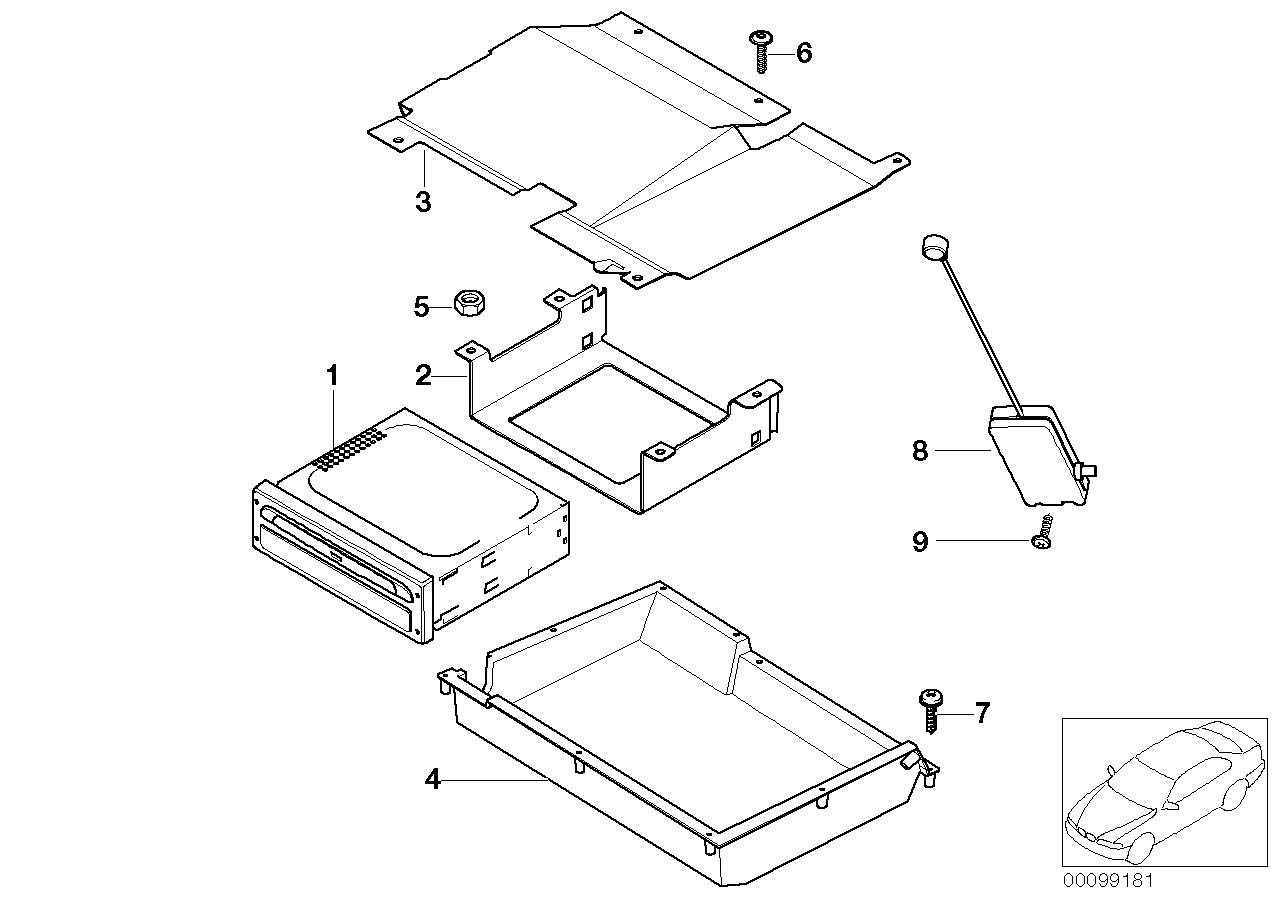 6
3
5
1
2
8
9
7
4
00099181