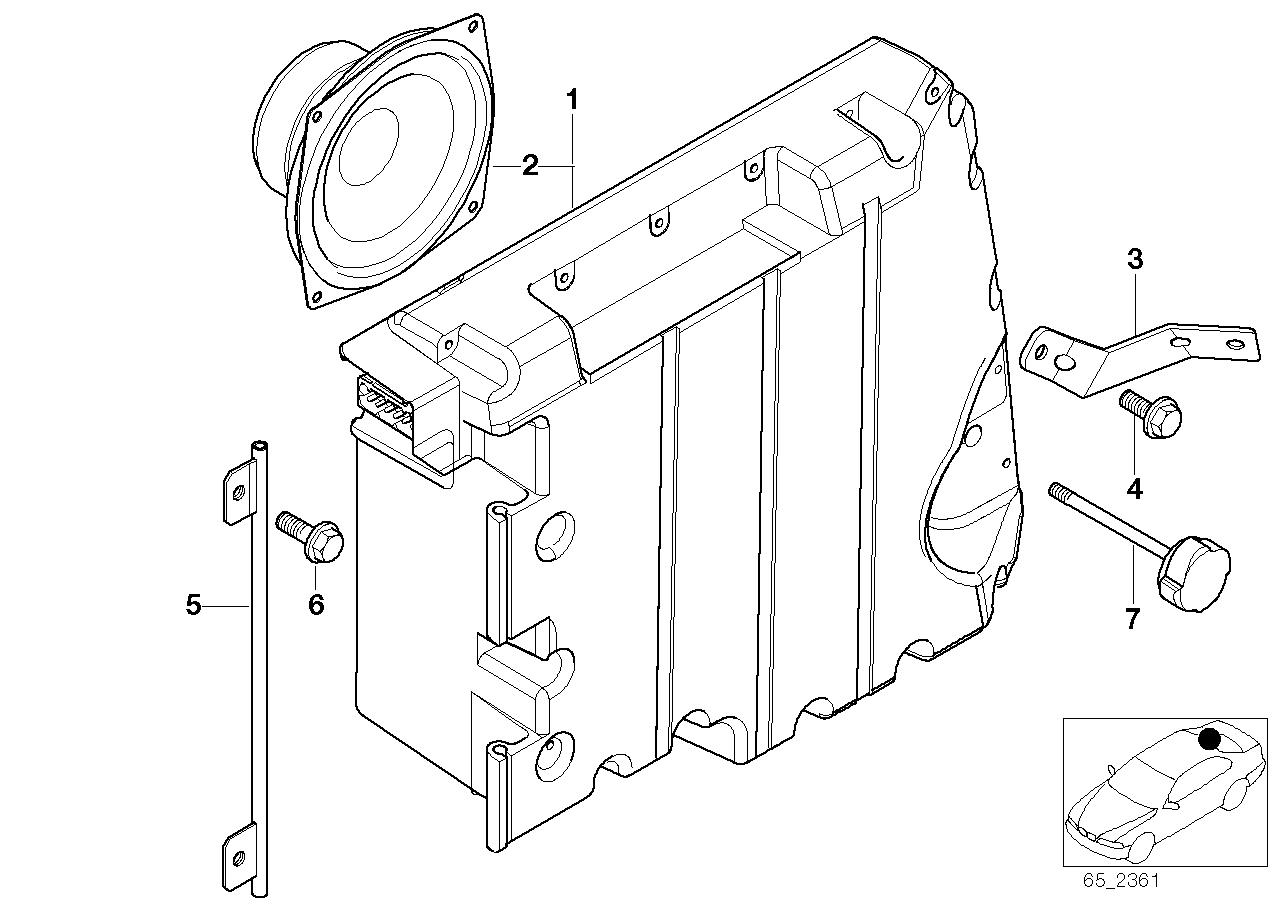 1
2
3
4
5
6
7
65_2361