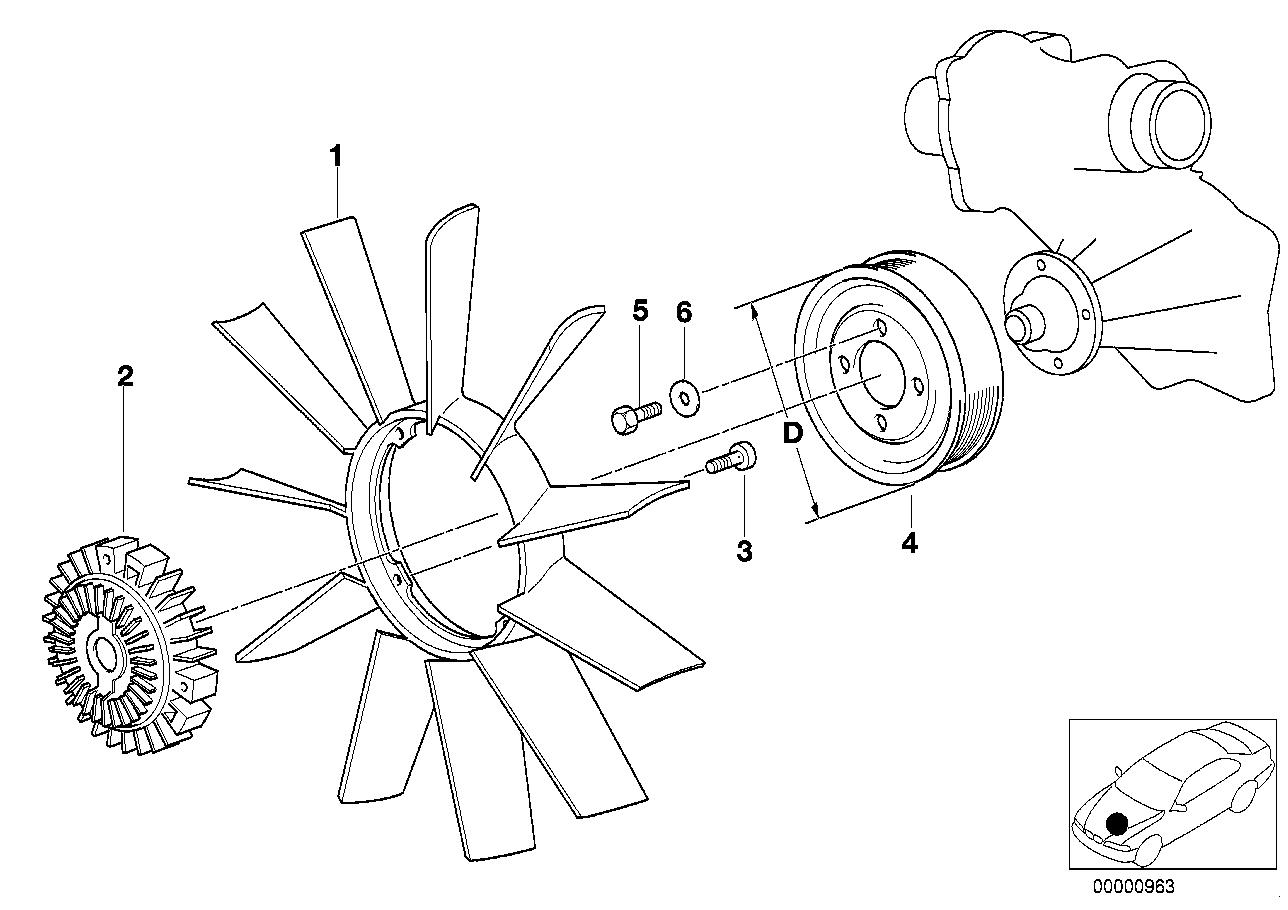 1
2
5
6
D
3
4
00000963