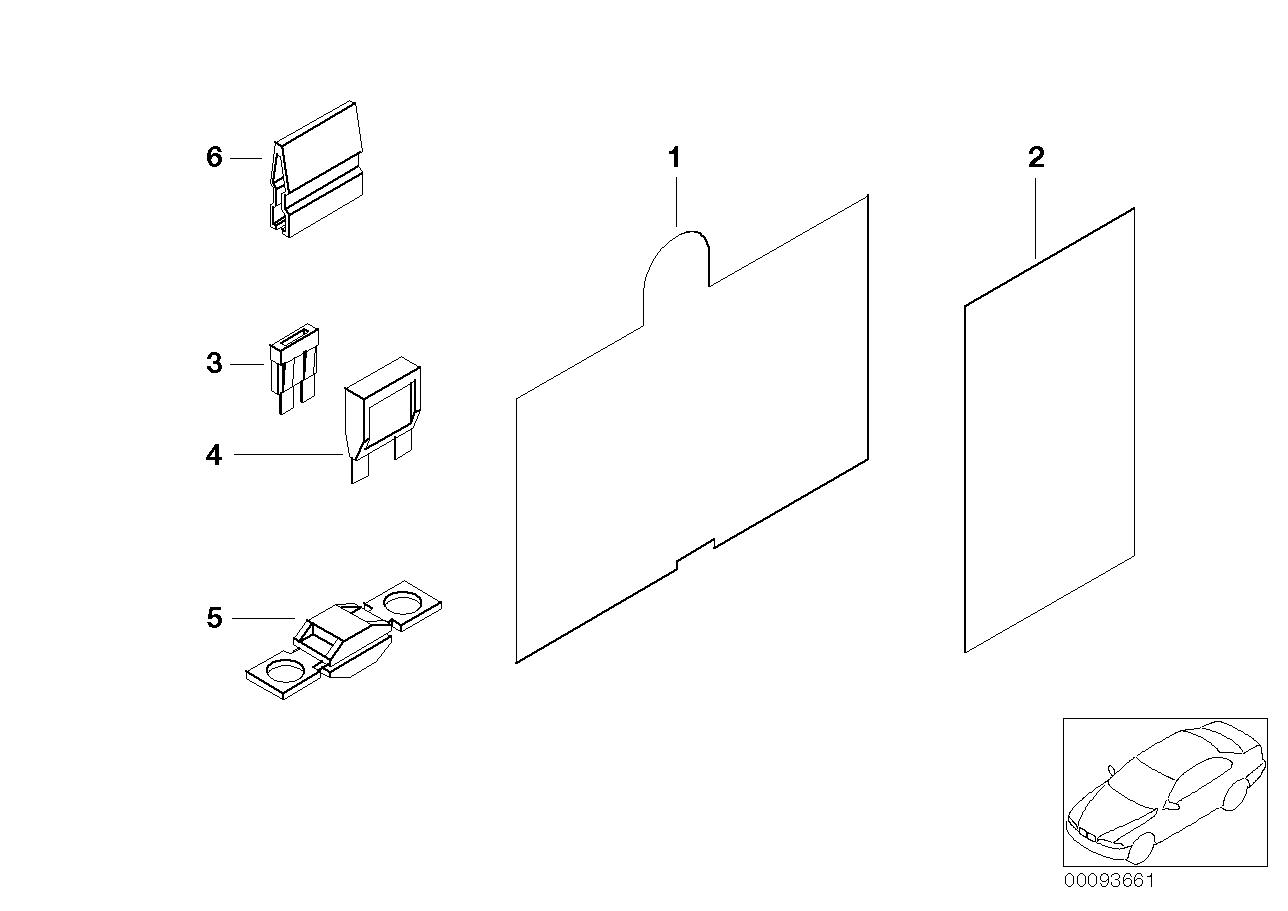 6
1
2
3
4
5
00093661