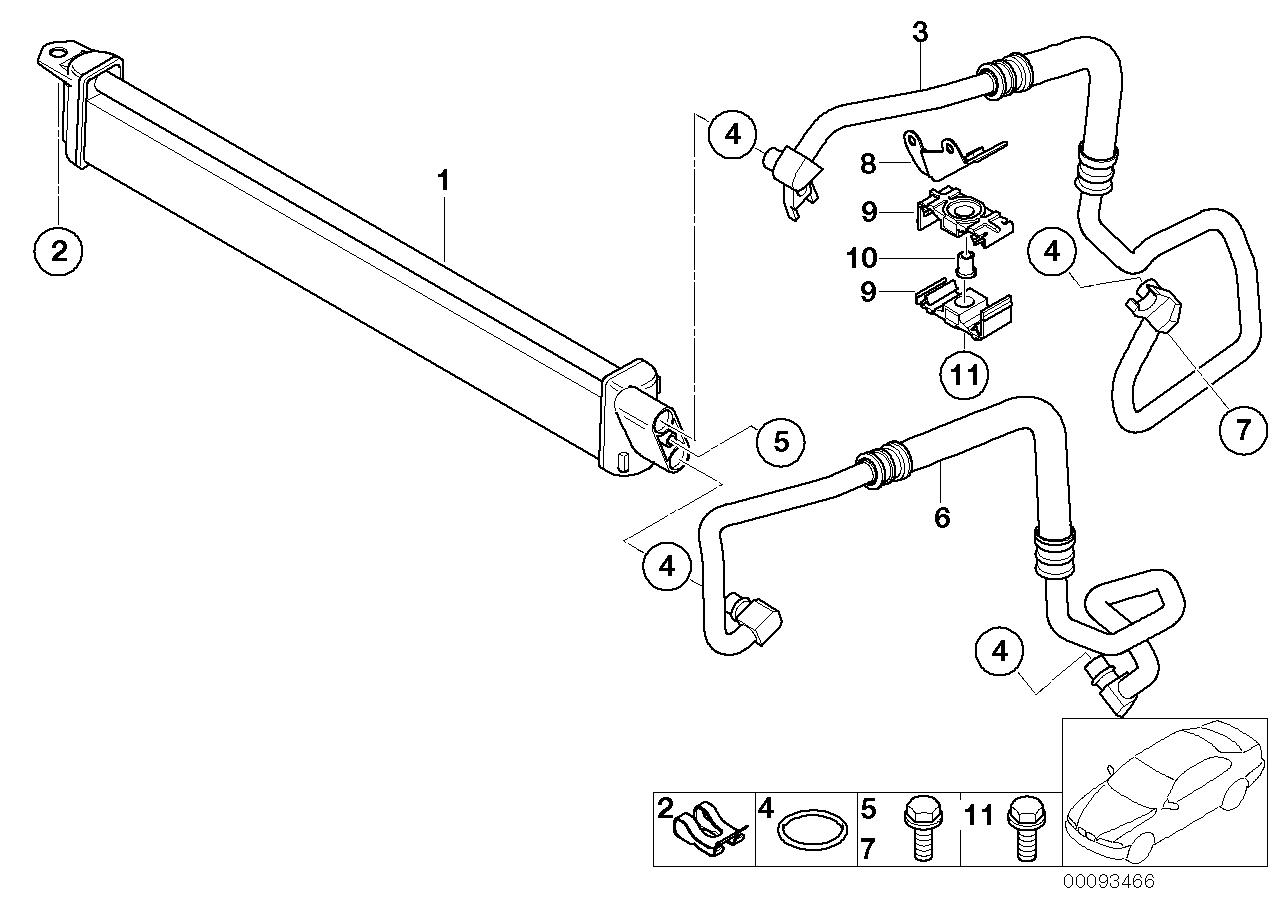 3
4
8
1
9
2
10
4
9
11
7
5
6
4
4
2
4
5
7
11
00093466