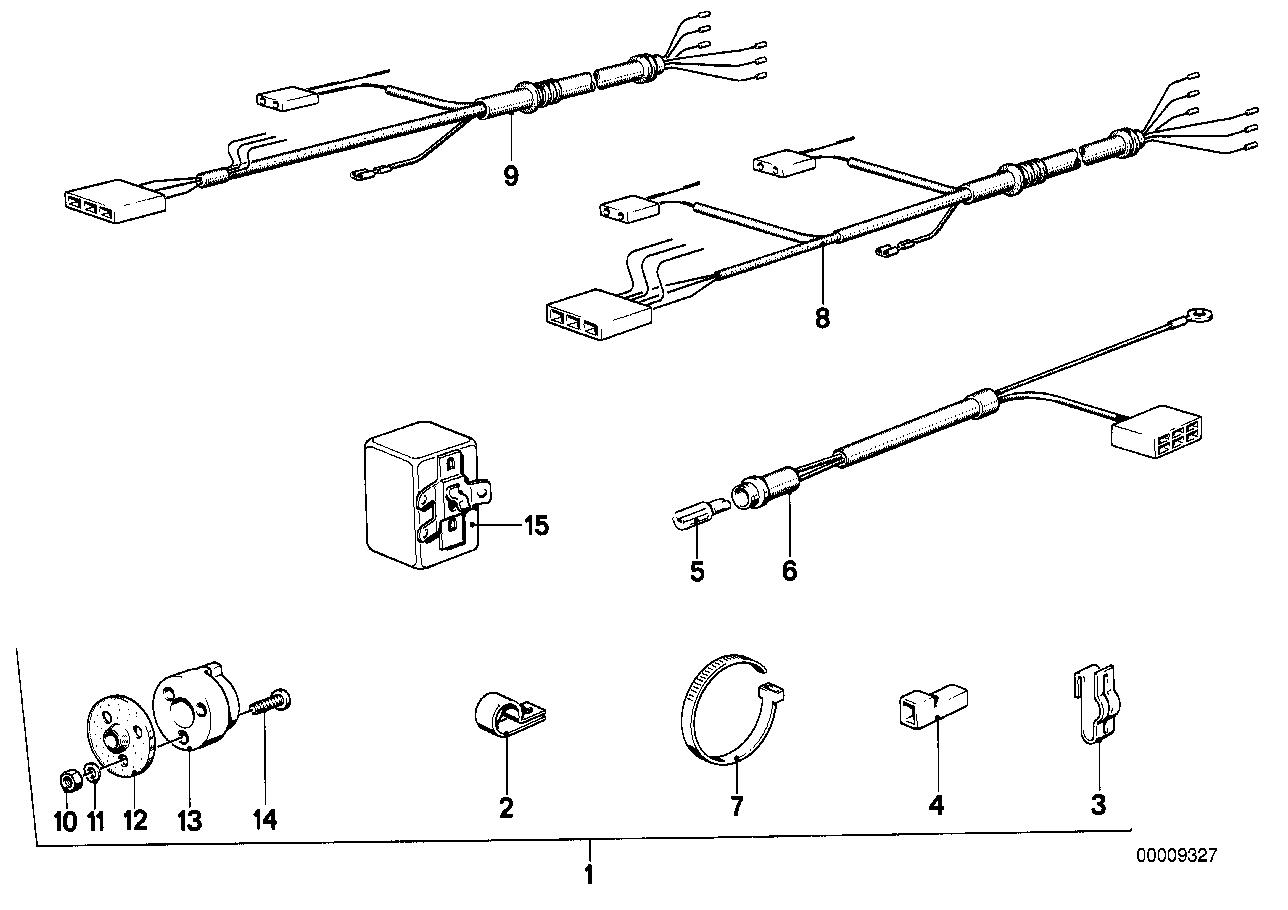 9
8
15
5
6
10
11
12
13
14
2
7
4
3
1
00009327