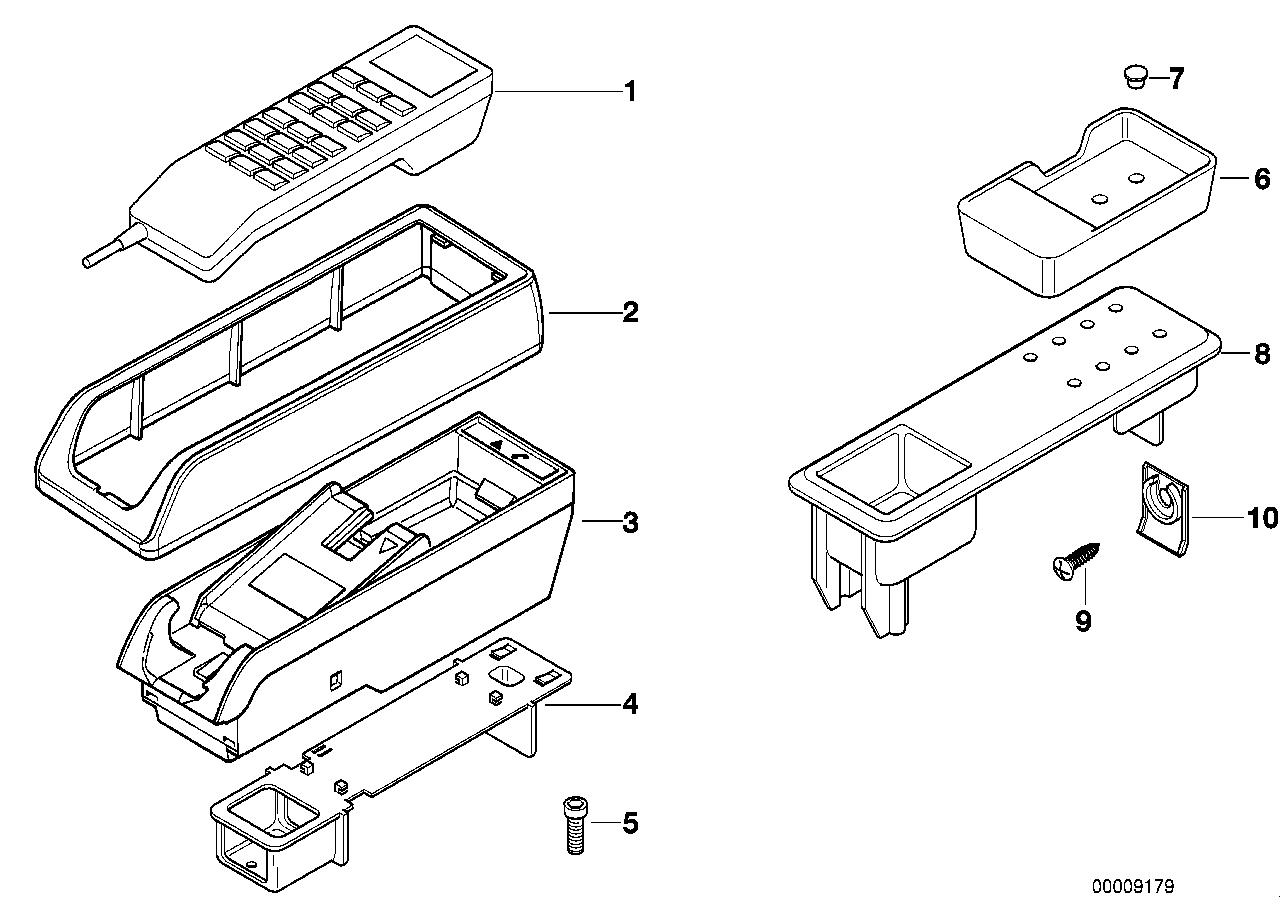 1
2
3
4
5
7
6
8
10
9
00009179