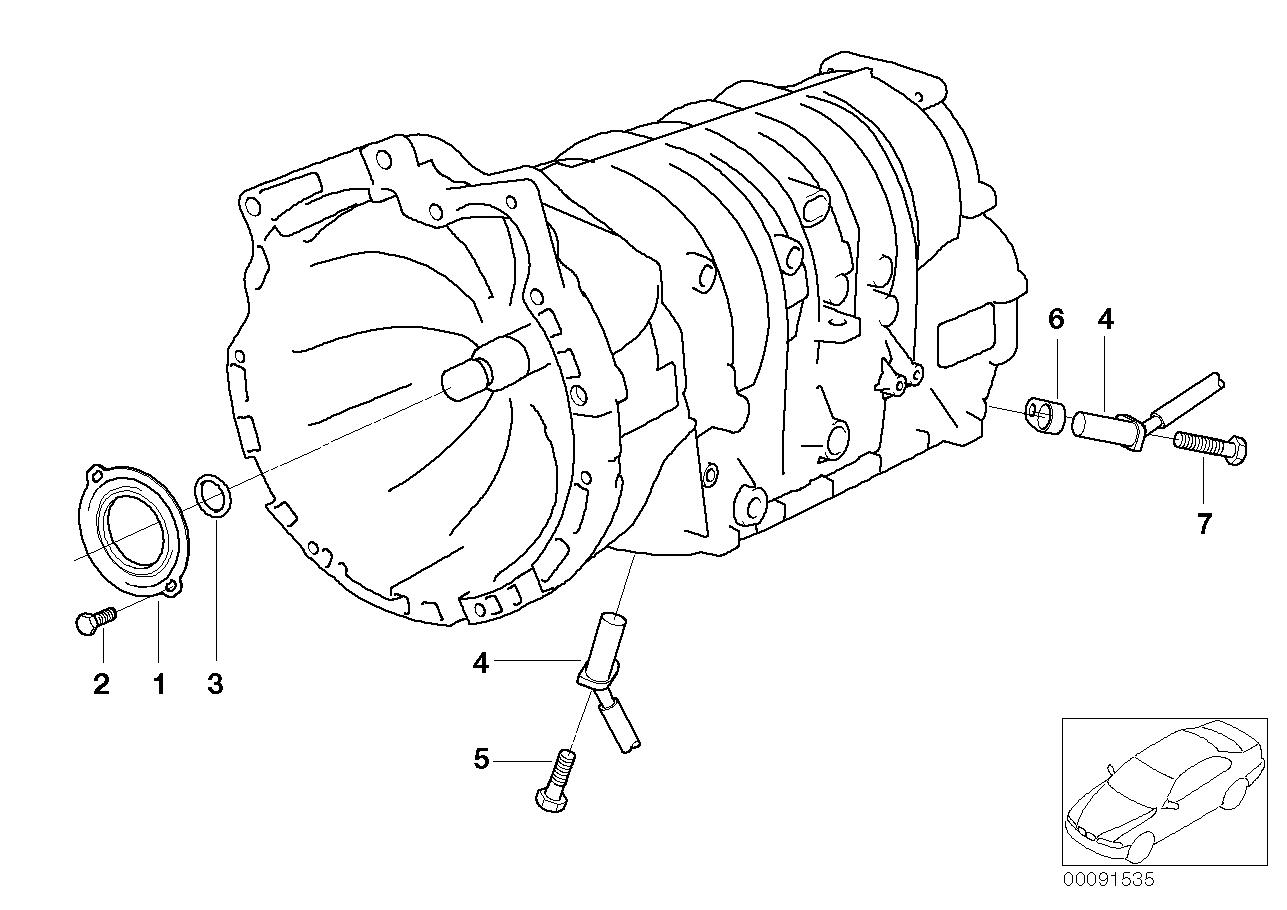 6
4
7
2
1
3
4
5
00091535