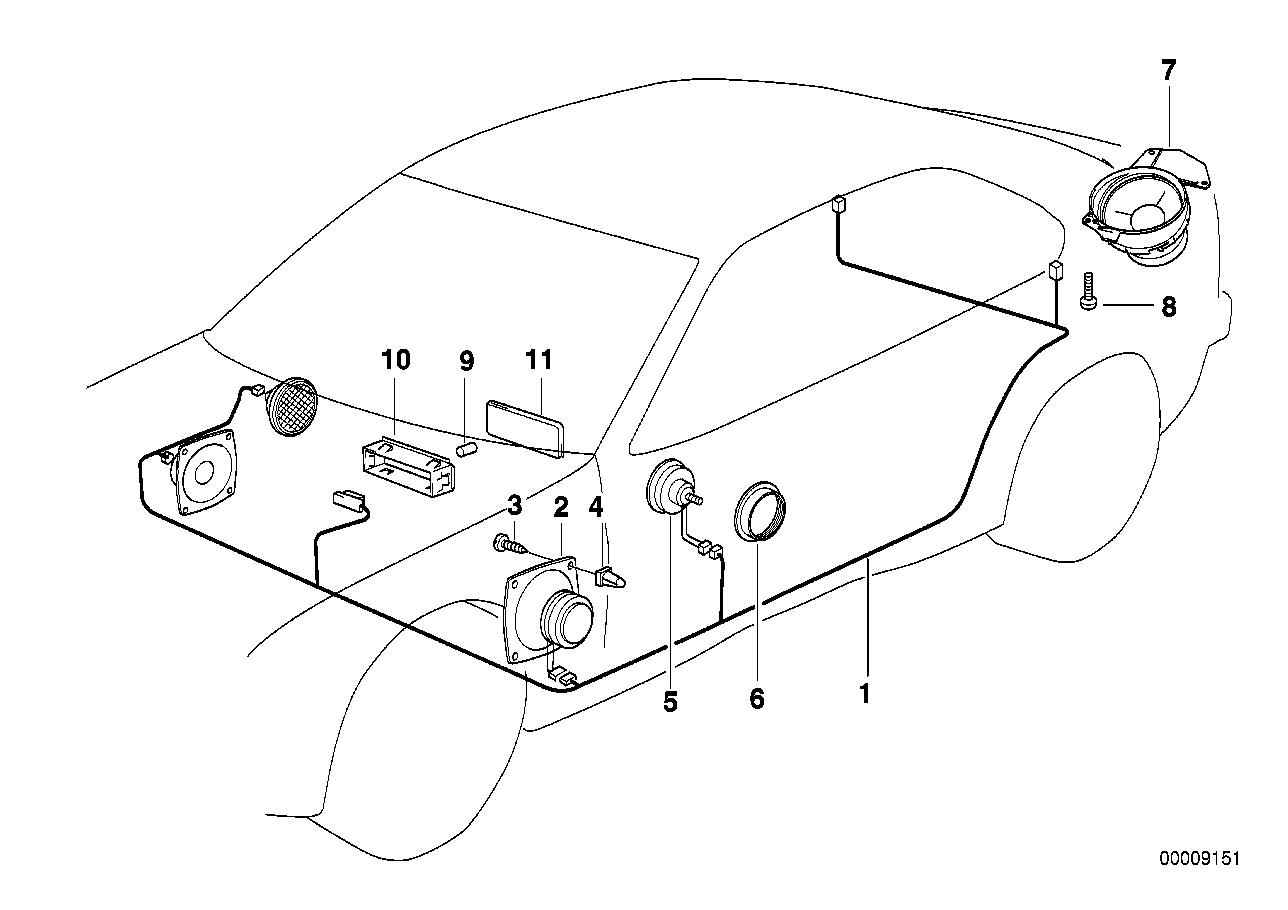 7
8
10
9
11
3
2
4
5
6
1
00009151