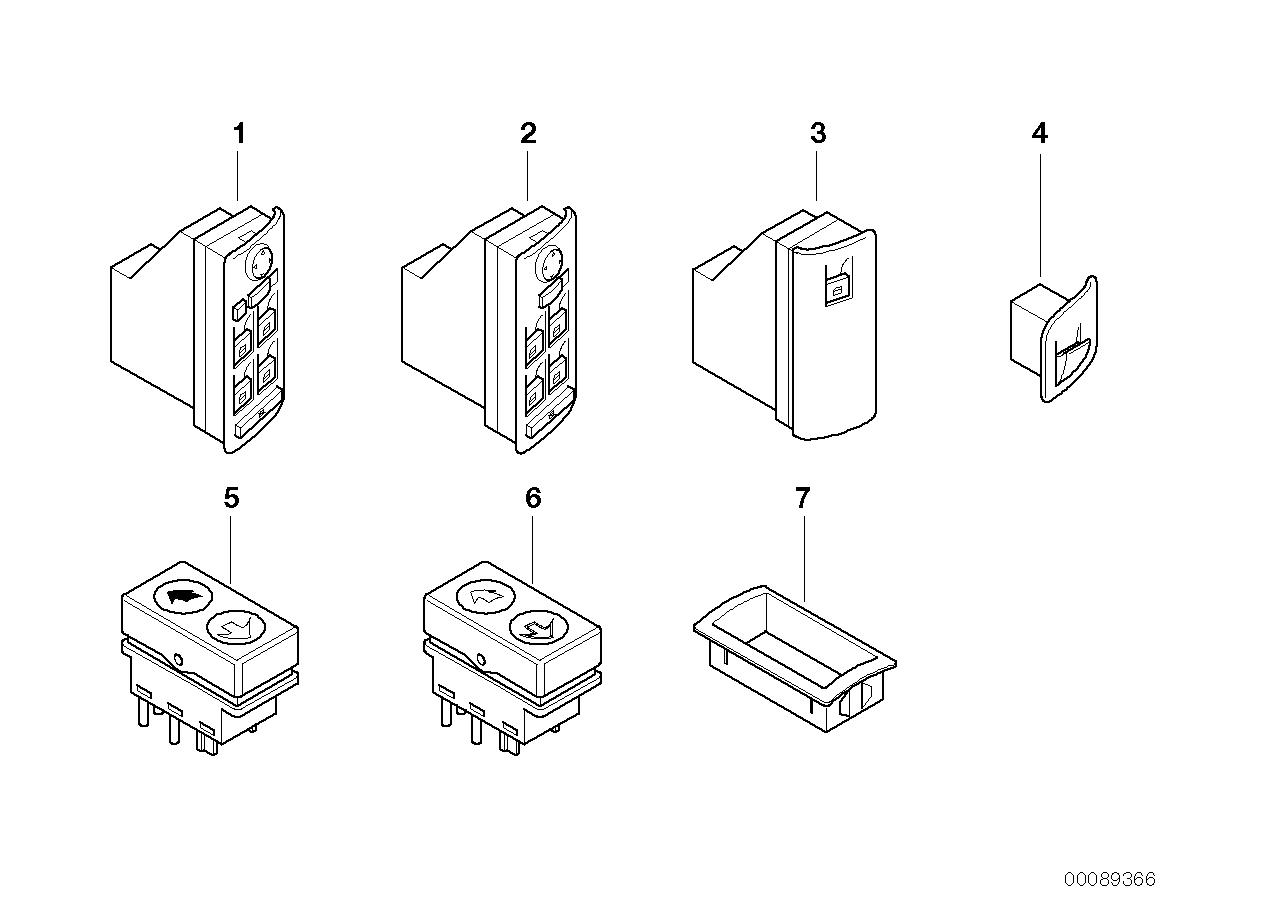 1
2
3
4
5
6
7
00089366