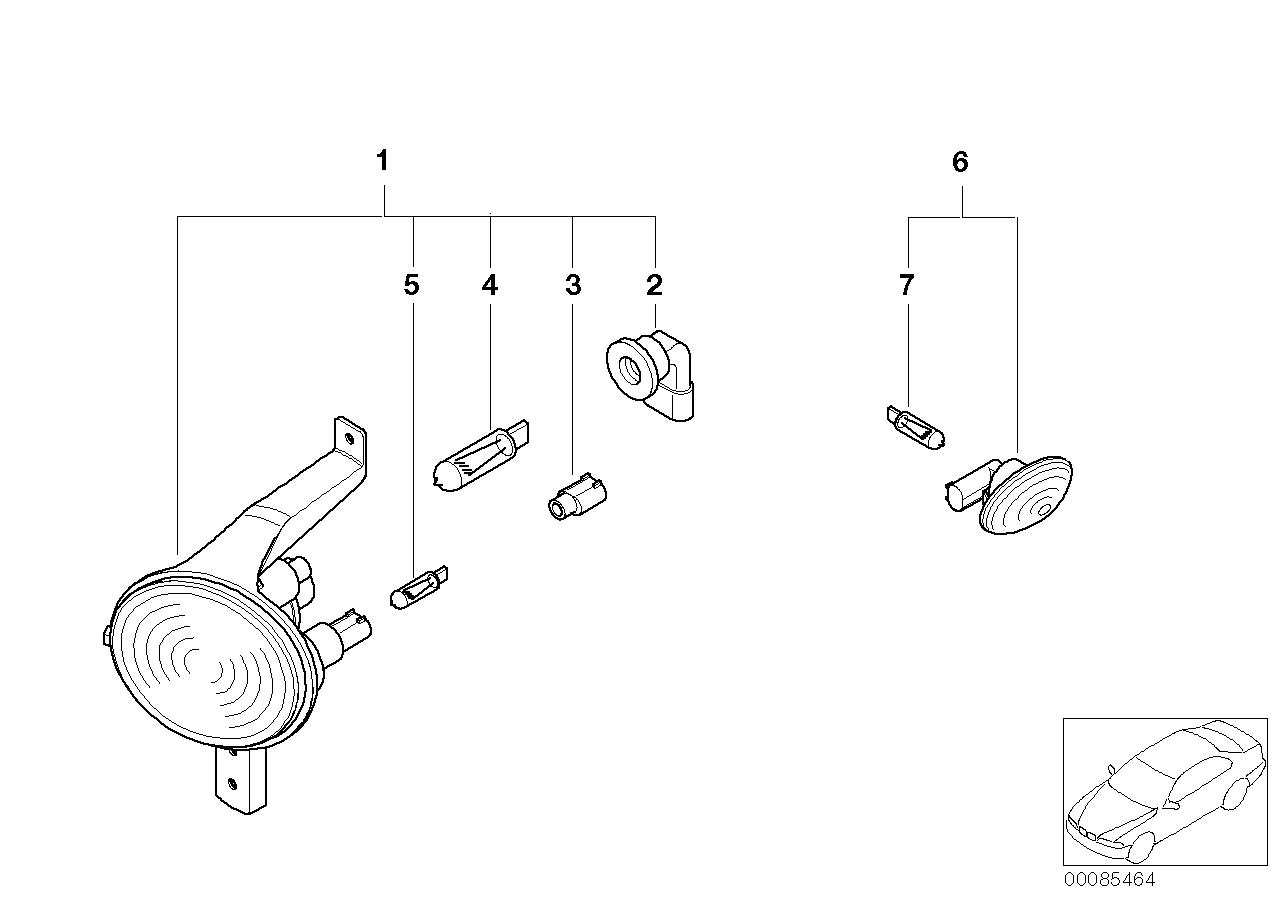 1
5
4
3
2
6
7
00085464