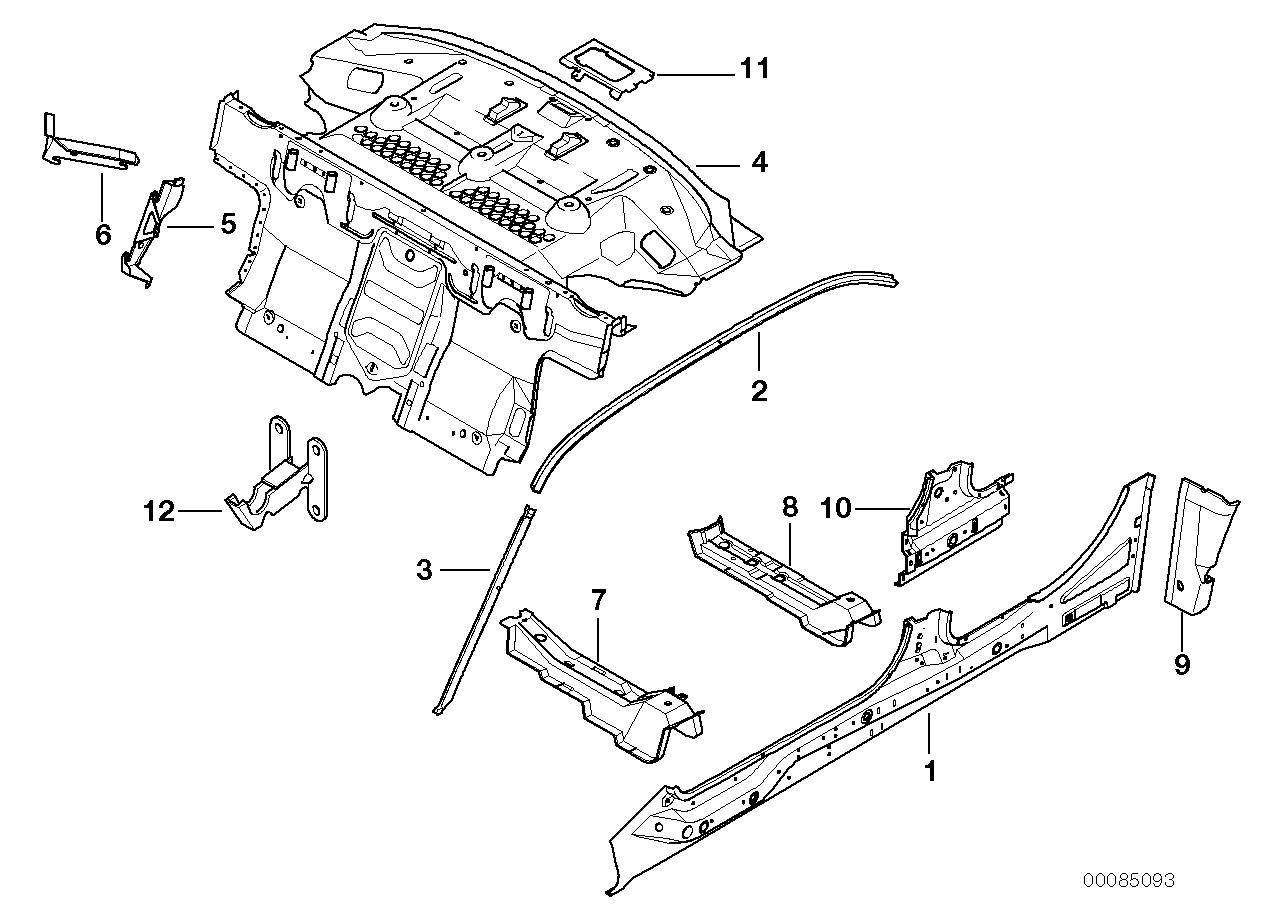 11
4
6
5
2
12
8
10
3
7
9
1
00085093