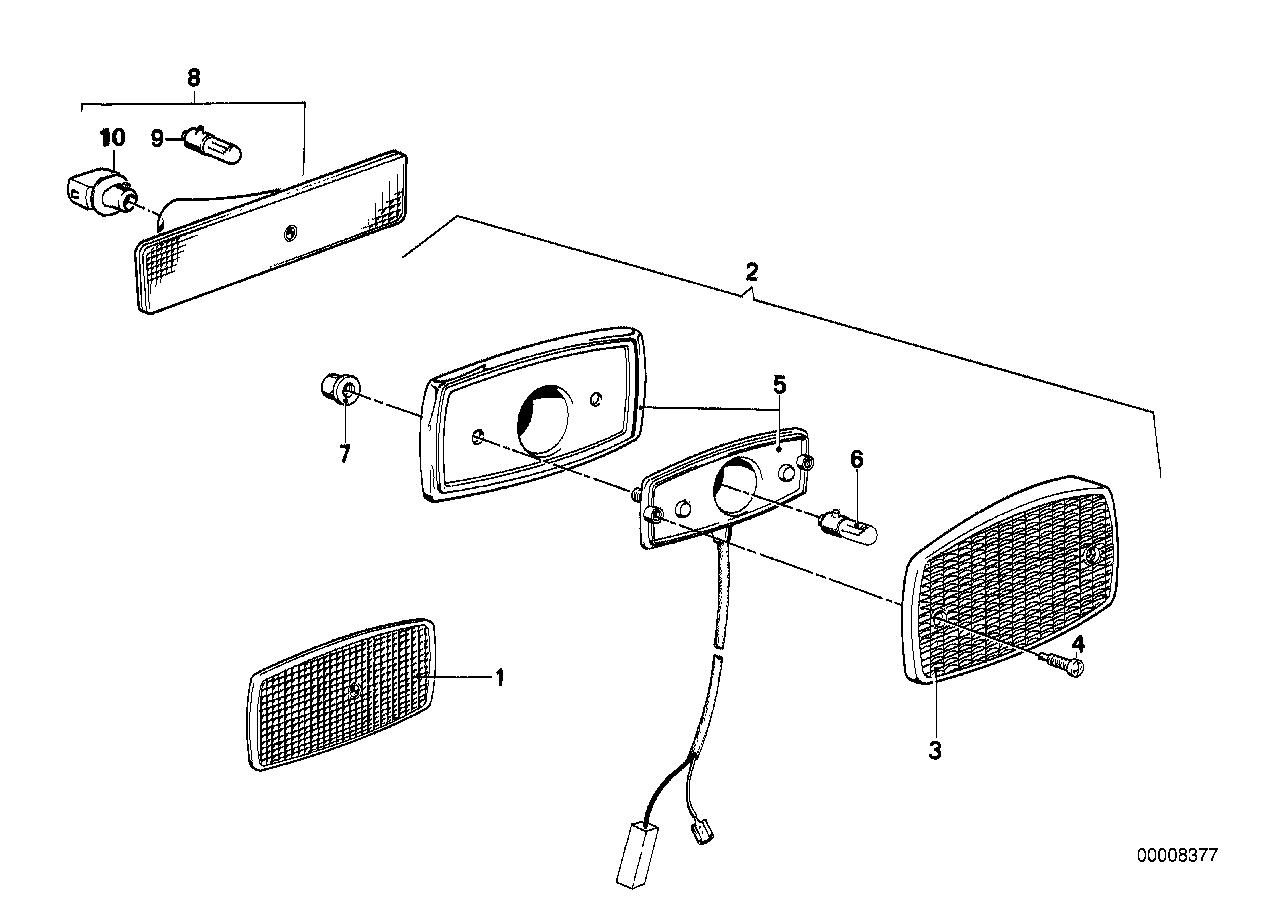 8
10
9
2
5
7
6
1
4
3
00008377