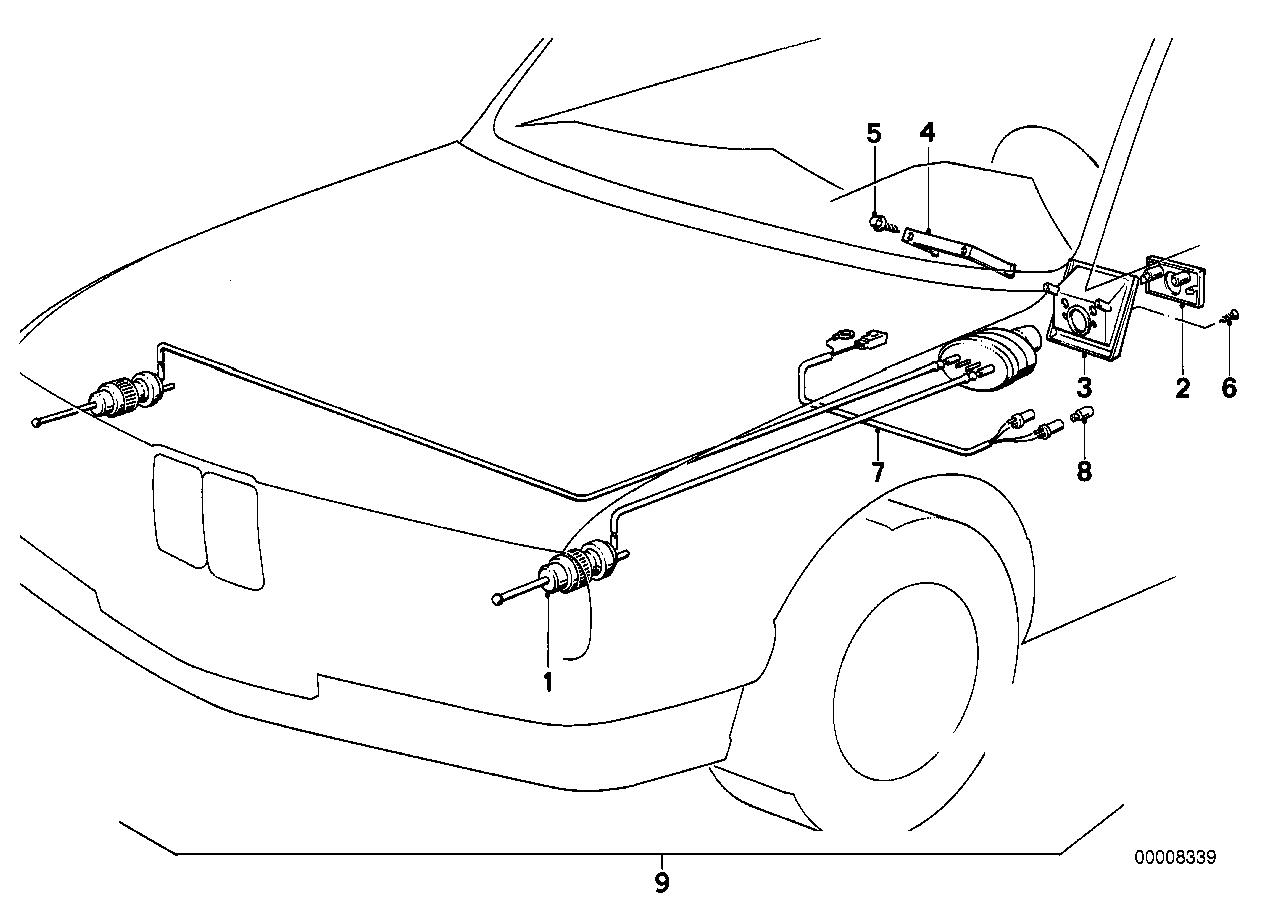 5
4
3
2
6
7
8
1
9
00008339