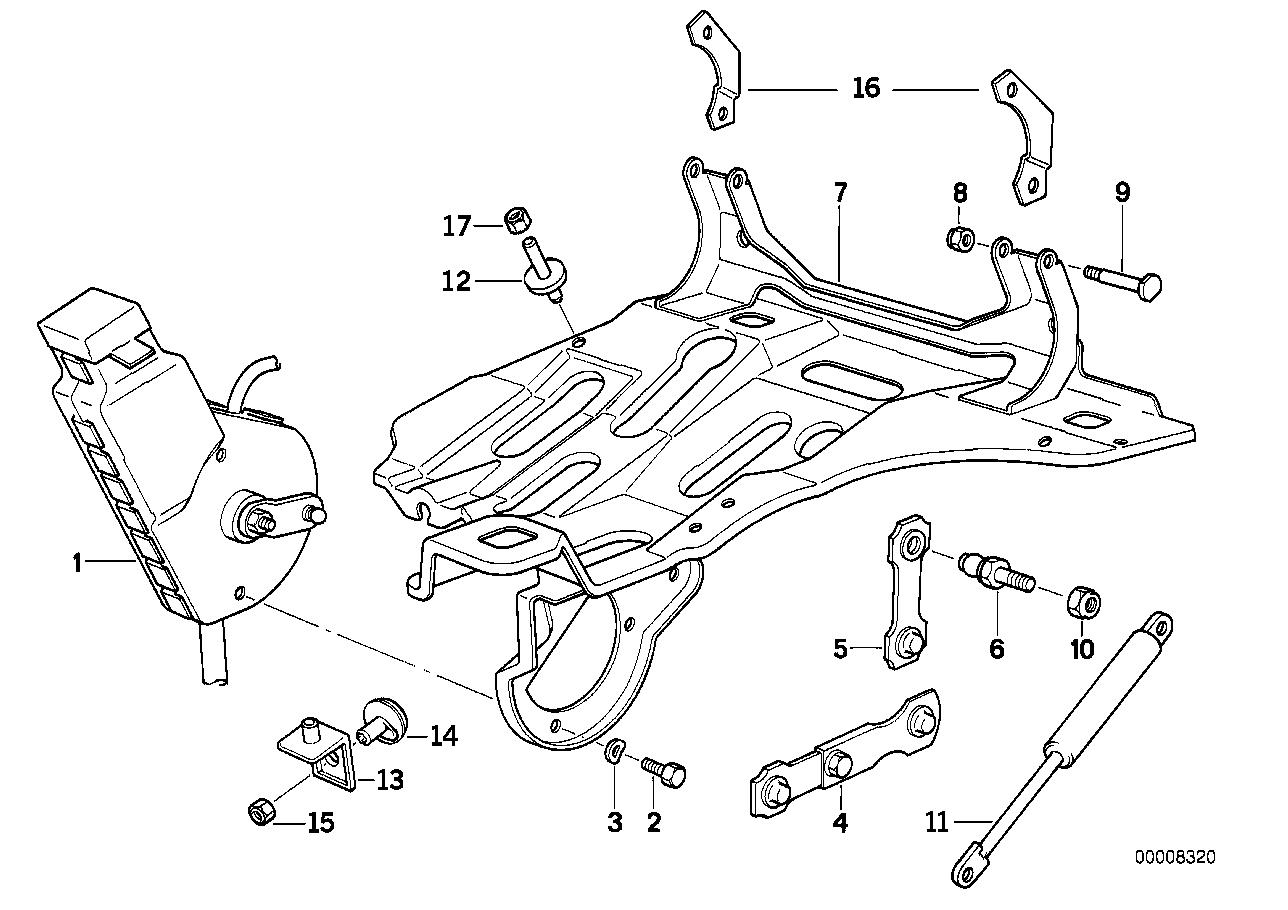 16
7
8
9
17
12
1
5
6
10
14
13
15
3
2
4
11
00008320