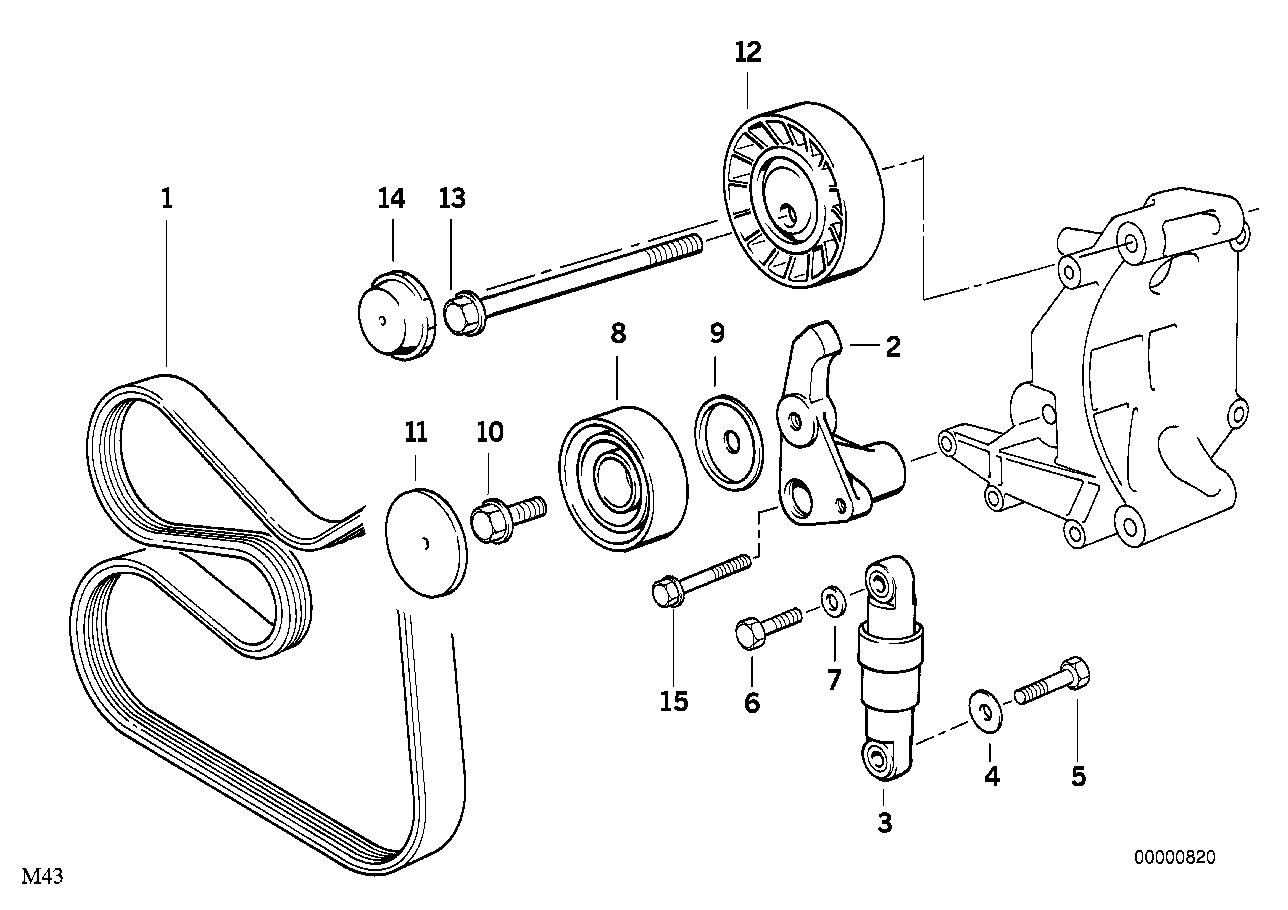 12
1
14
13
8
9
2
11
10
15
6
7
4
5
3
M43
00000820