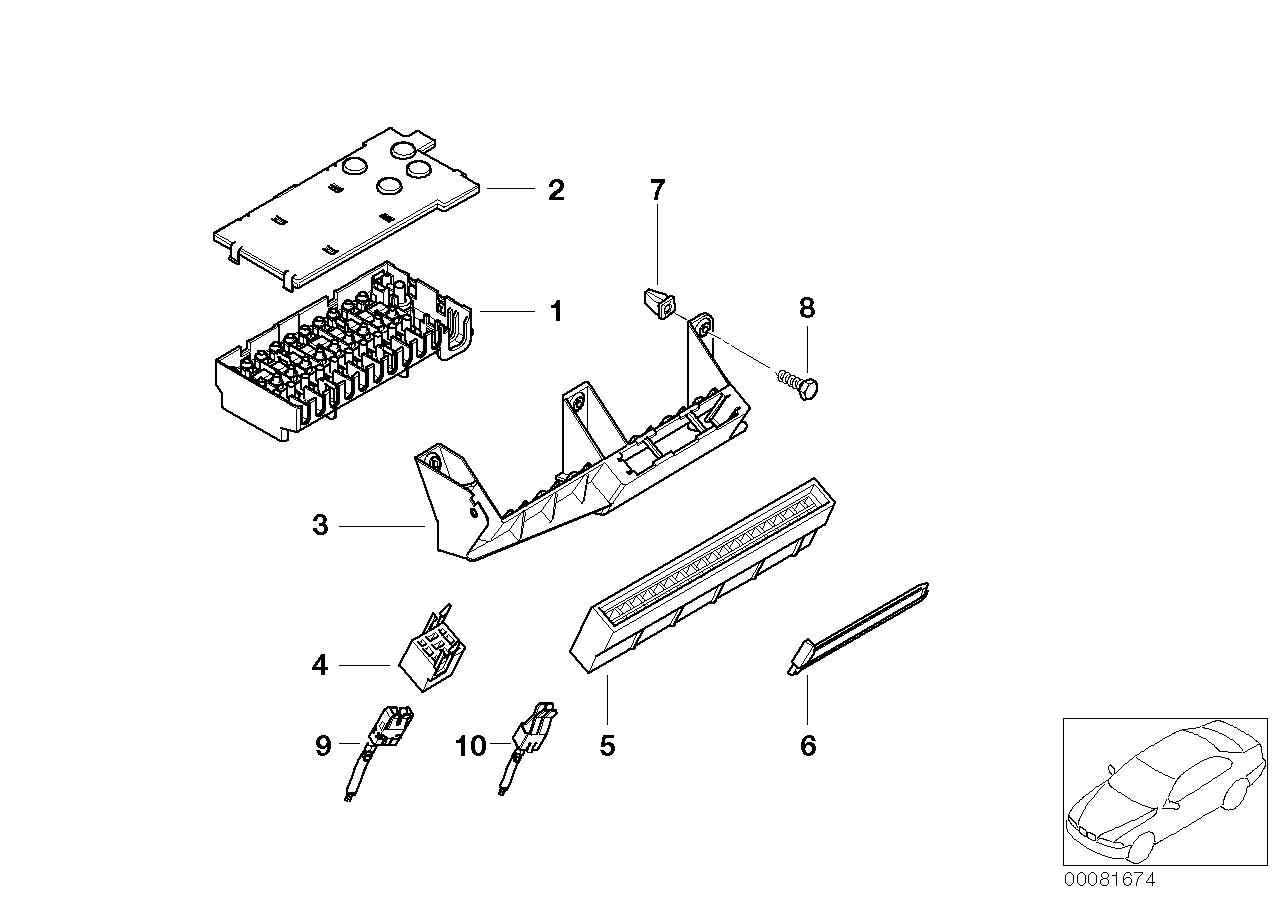 2
7
1
8
3
4
9
10
5
6
00081674