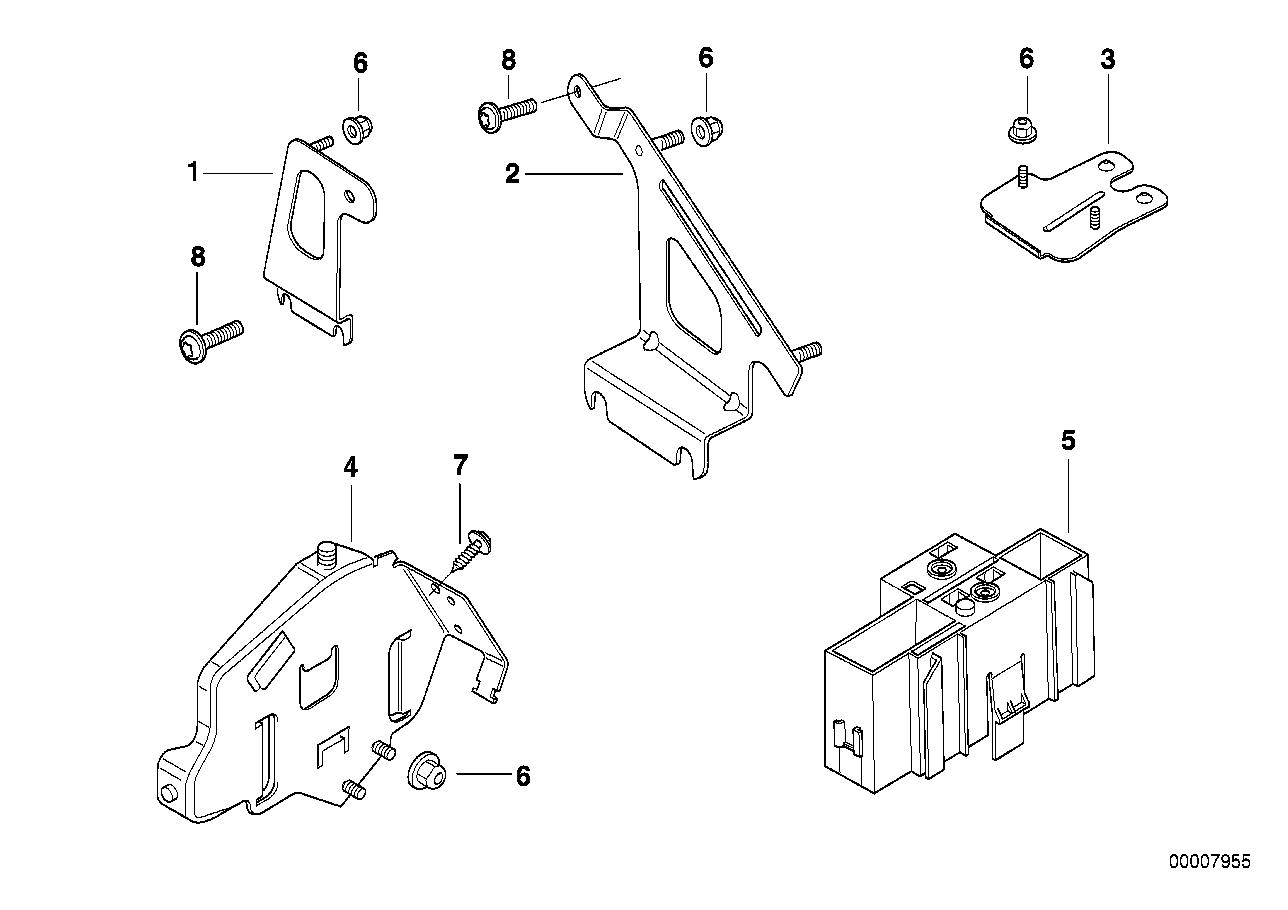 6
8
6
6
3
1
2
8
4
7
5
6
00007955