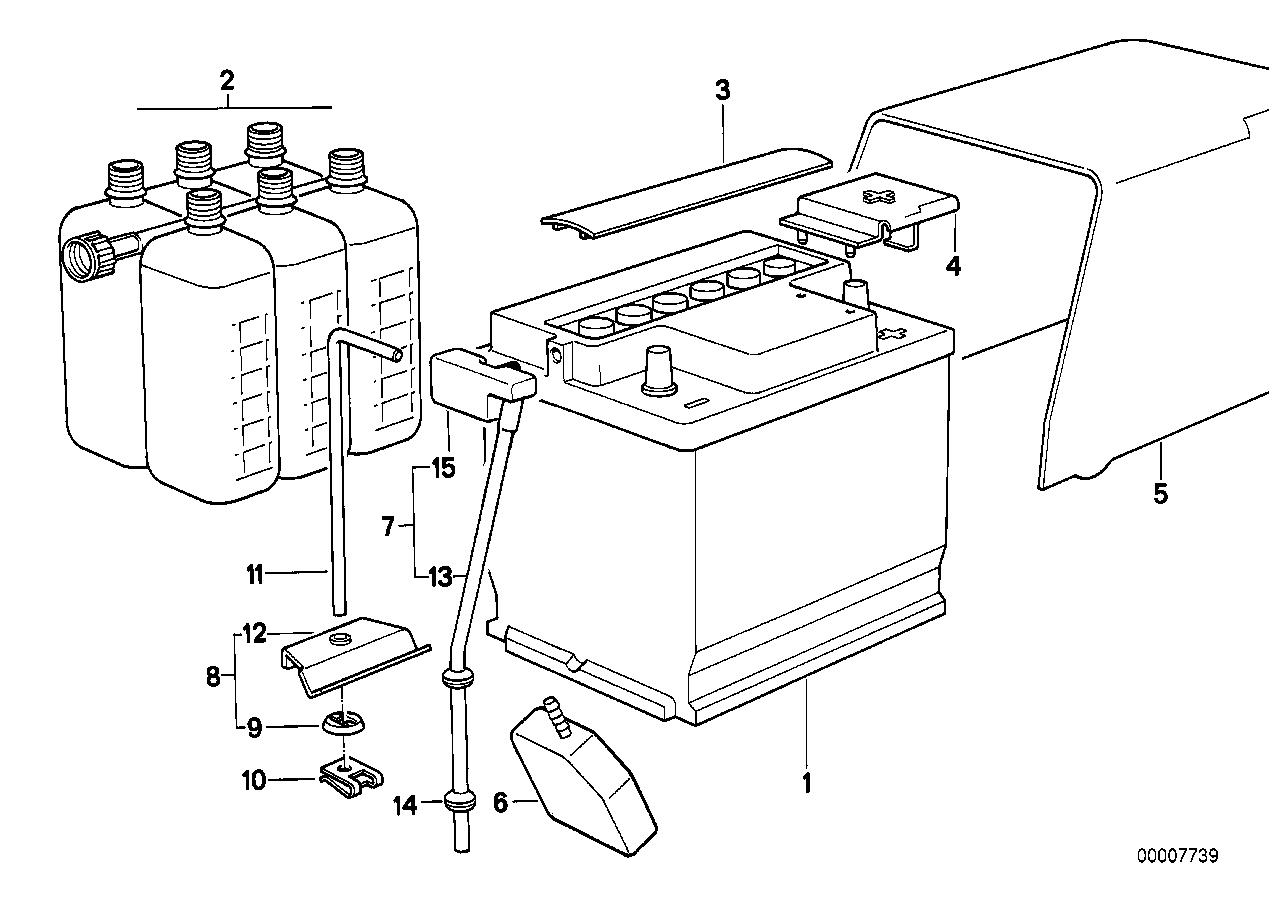 2
3
4
5
15
7
13
11
12
8
9
10
14
6
1
00007739