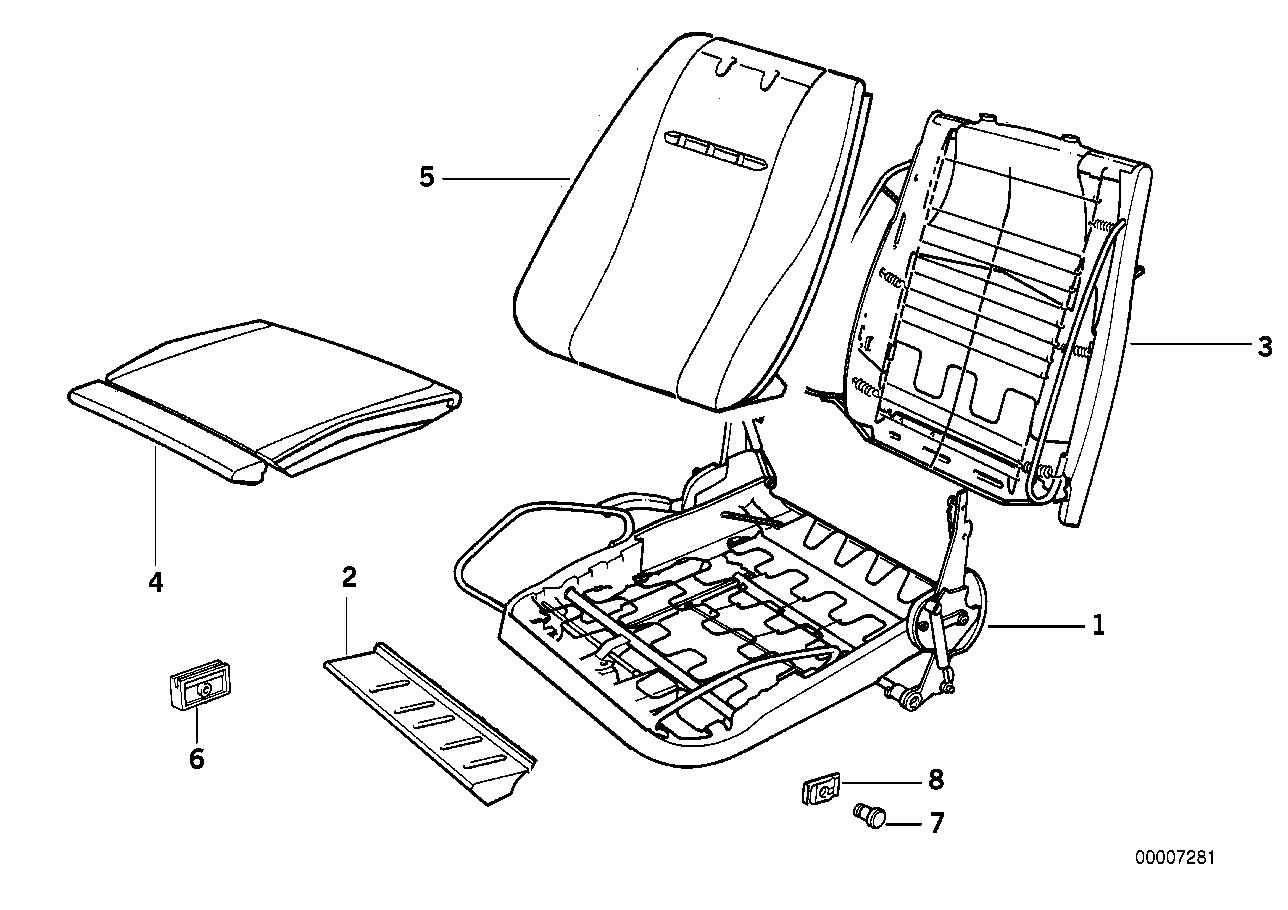 5
3
4
2
1
6
8
7
00007281