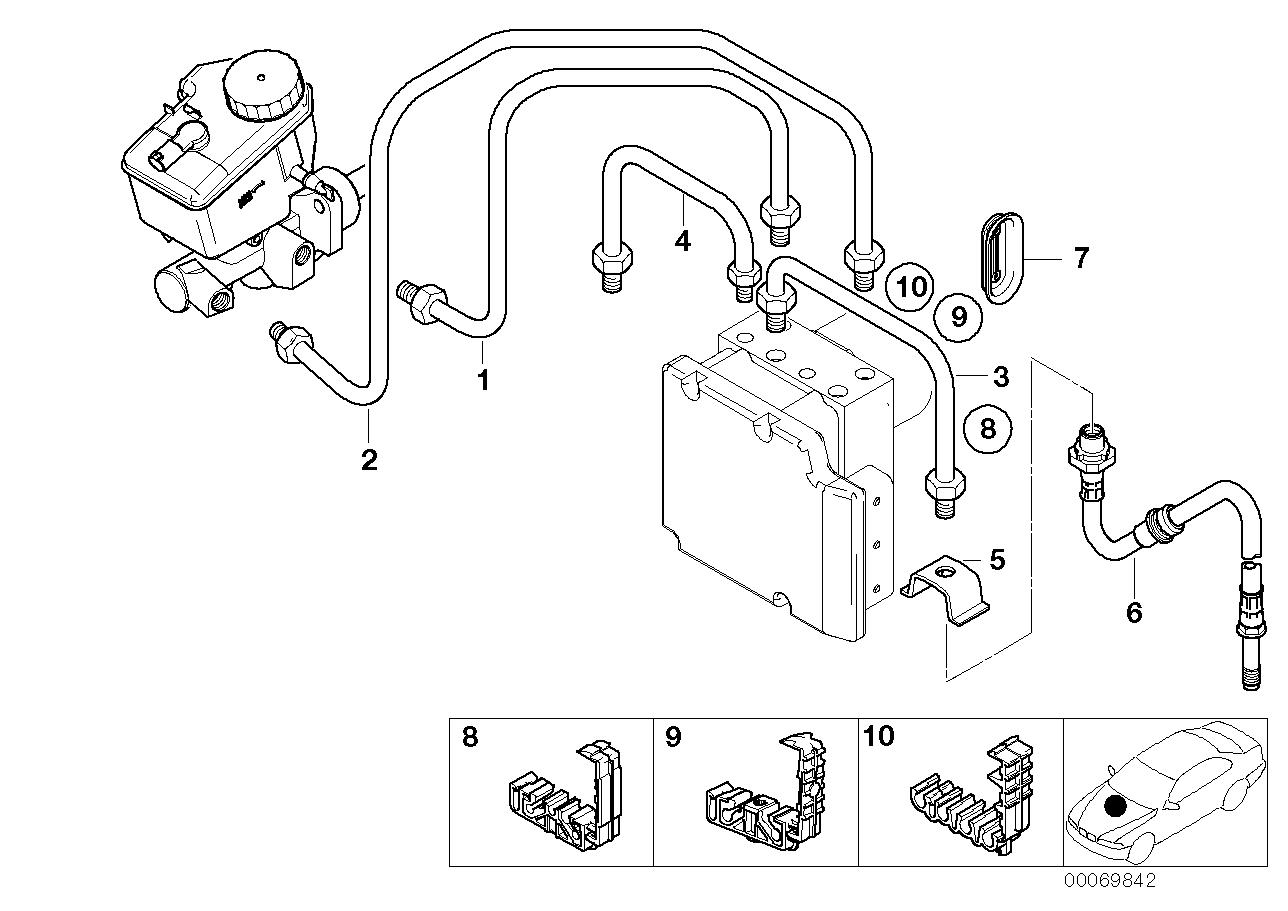 4
7
10
9
1
3
2
8
5
6
8
9
10
00069842