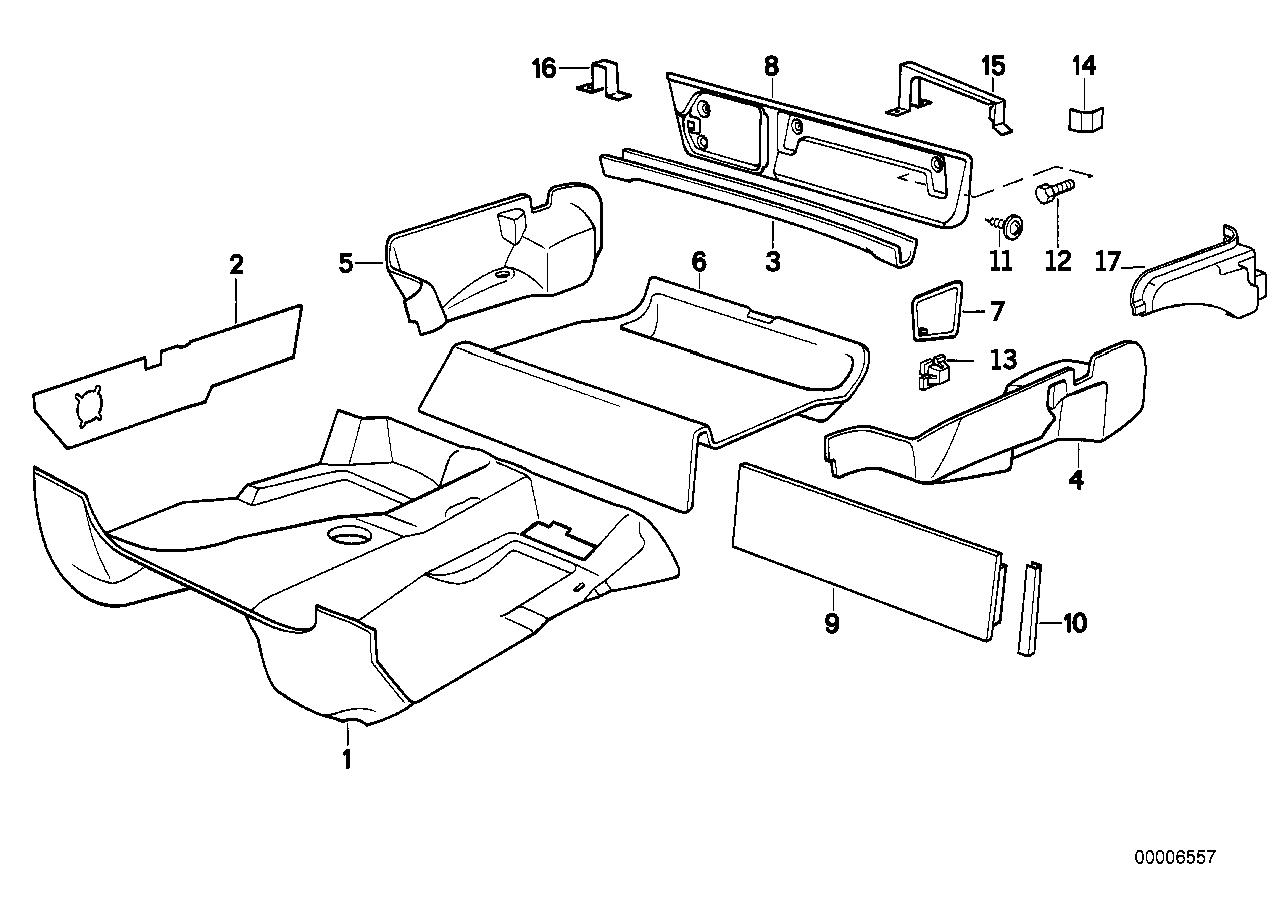 16
8
15
14
2
5
6
3
11
12
17
7
13
4
9
10
1
00006557