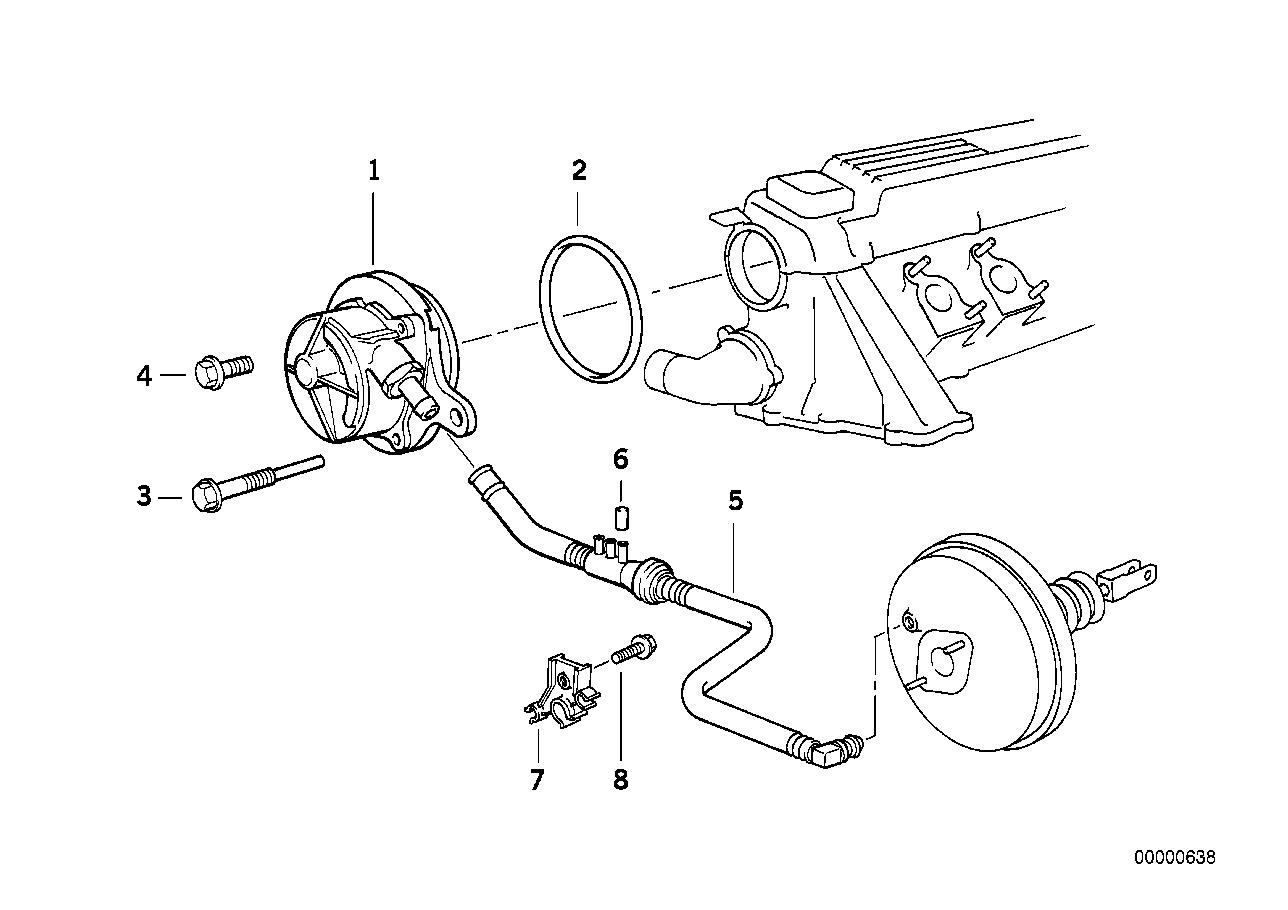 1
2
4
3
6
5
7
8
00000638