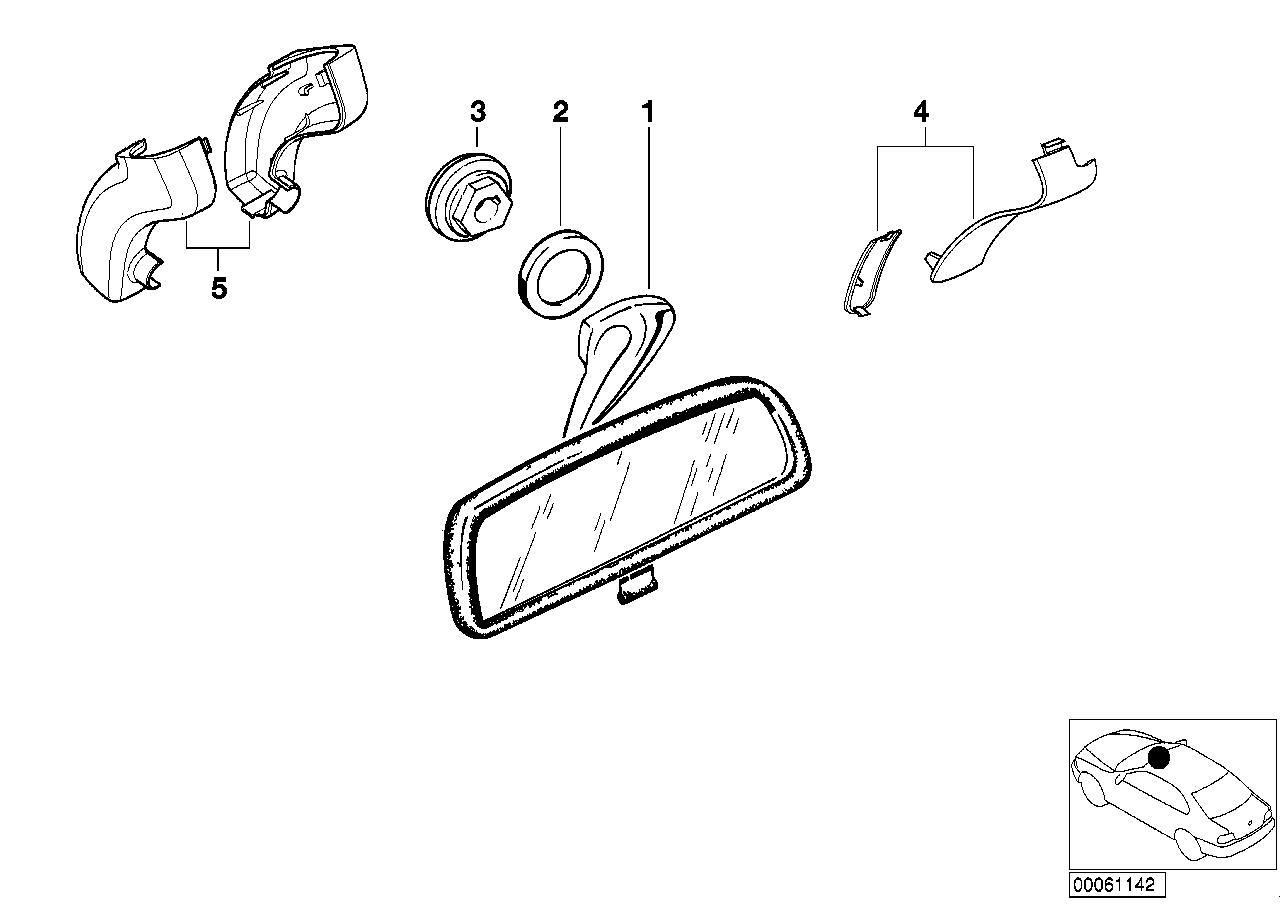 3
2
1
4
5
00061142