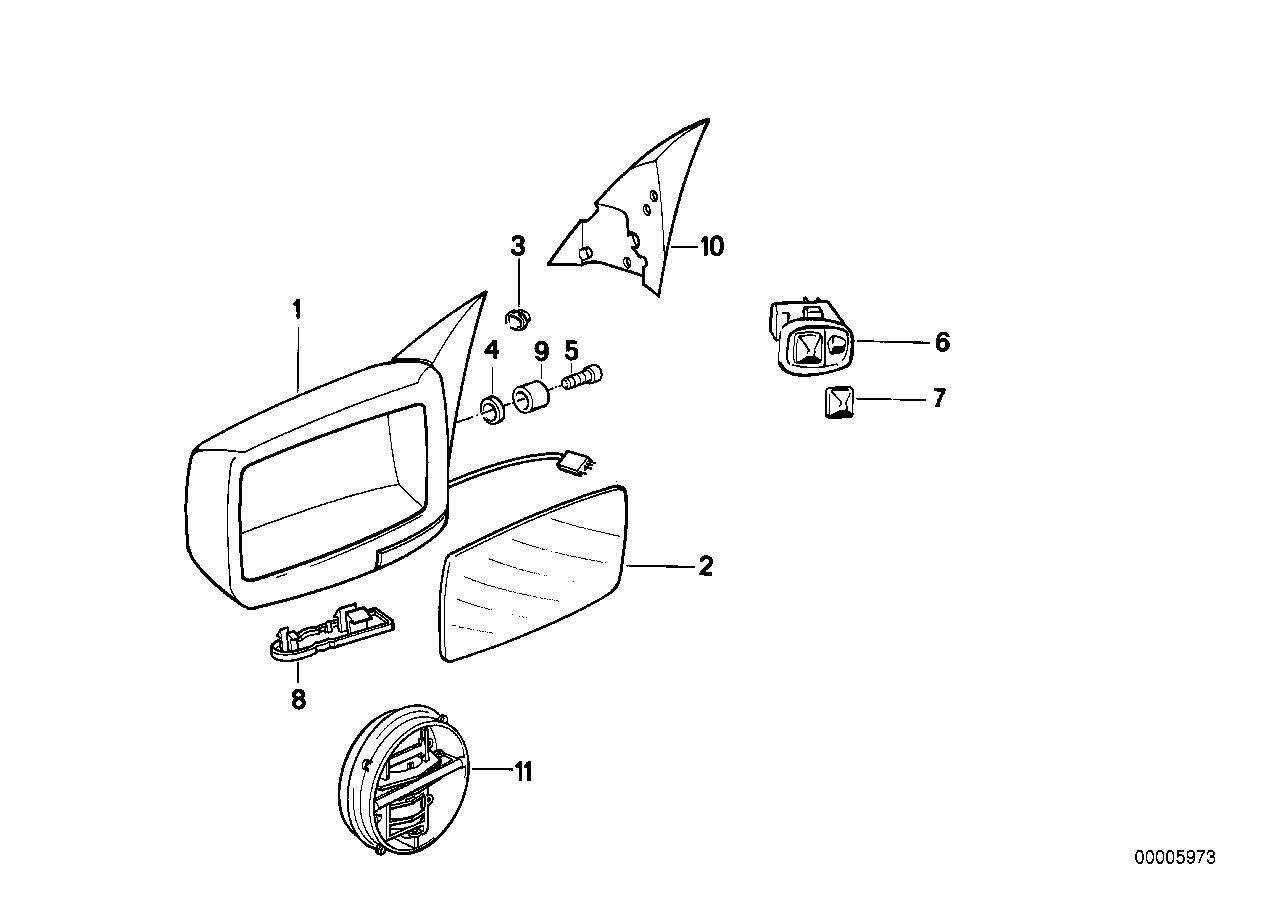 3
10
1
4
9
5
6
7
2
8
11
00005973