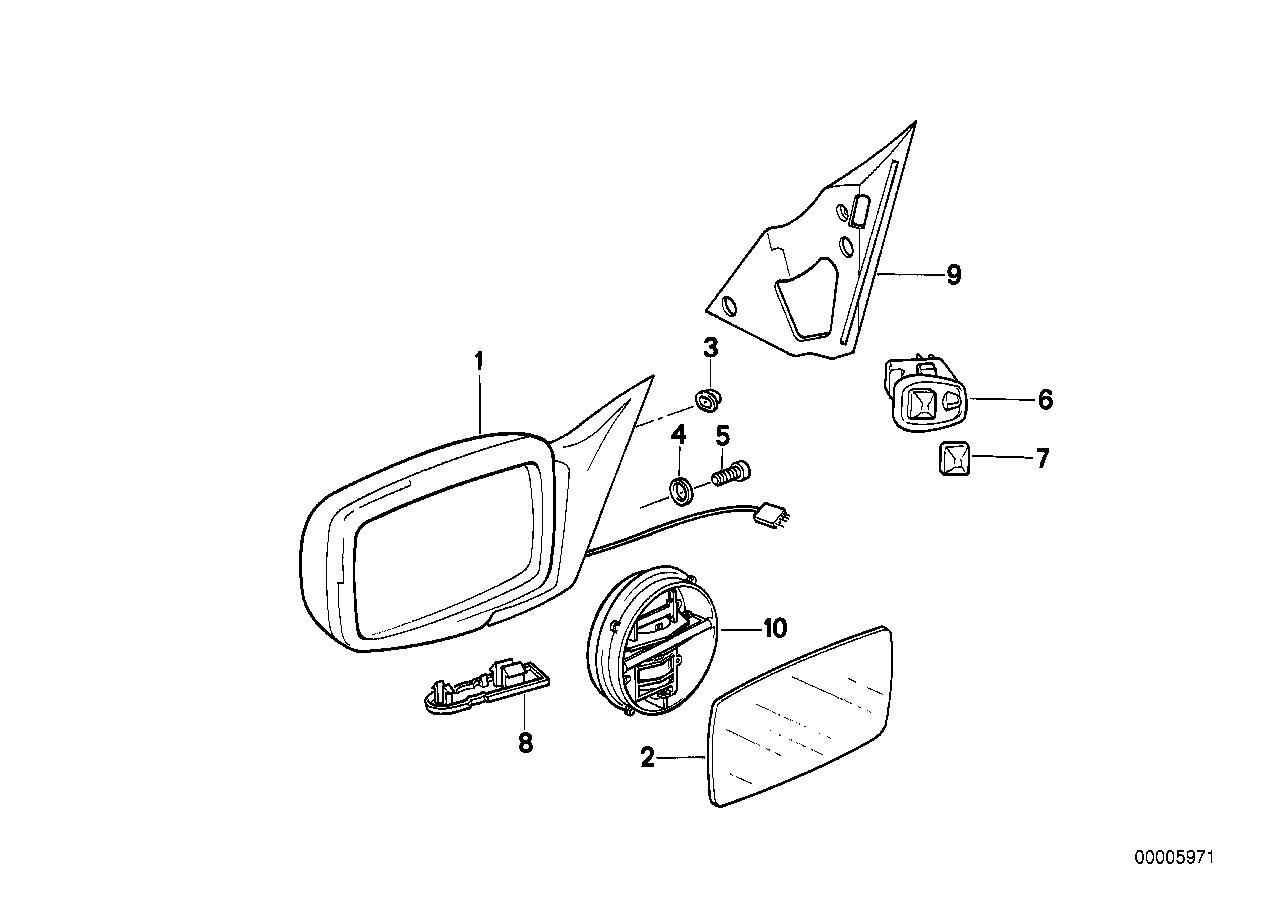 9
3
1
6
4
5
7
10
8
2
00005971