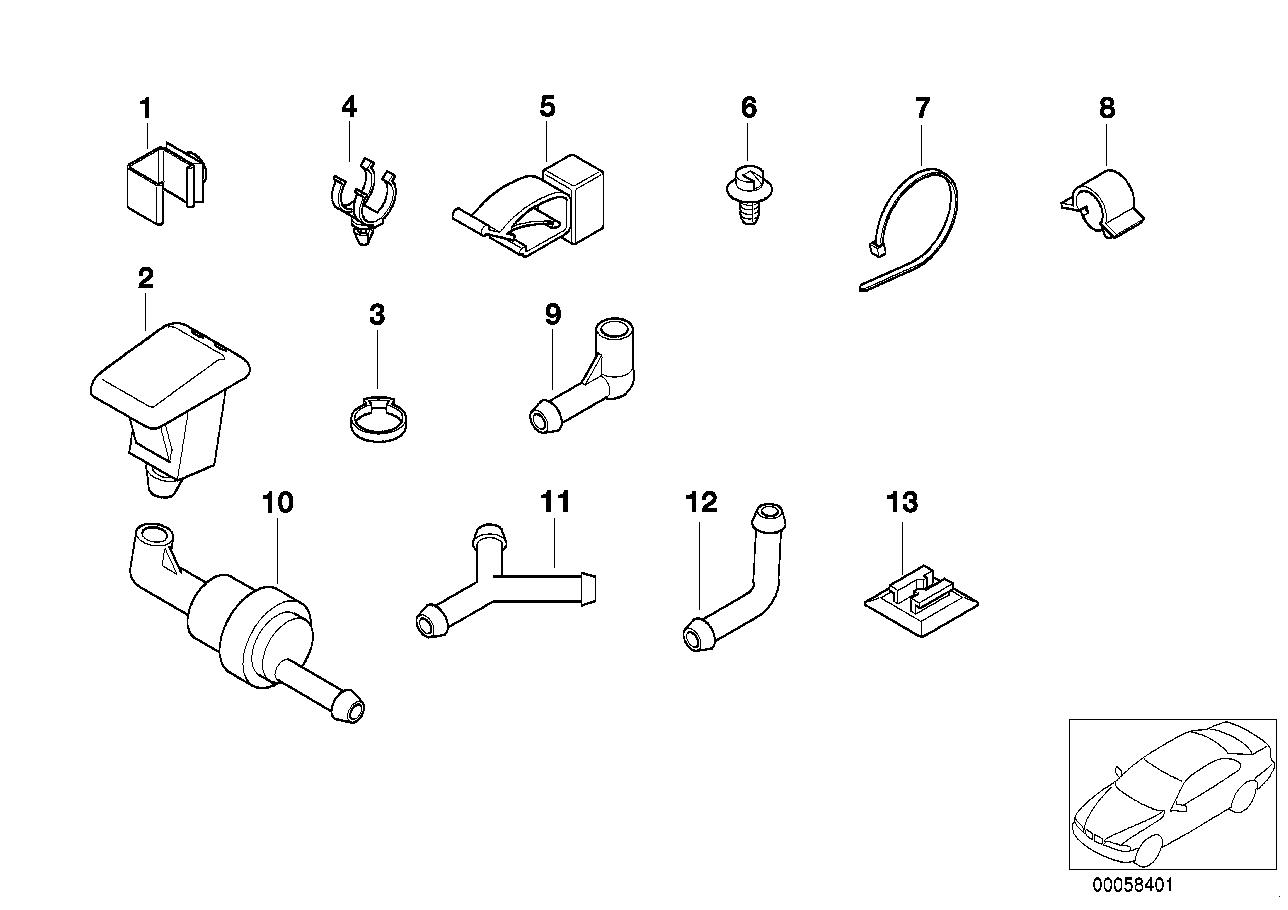 1
4
5
6
7
8
2
3
9
10
11
12
13
00058401