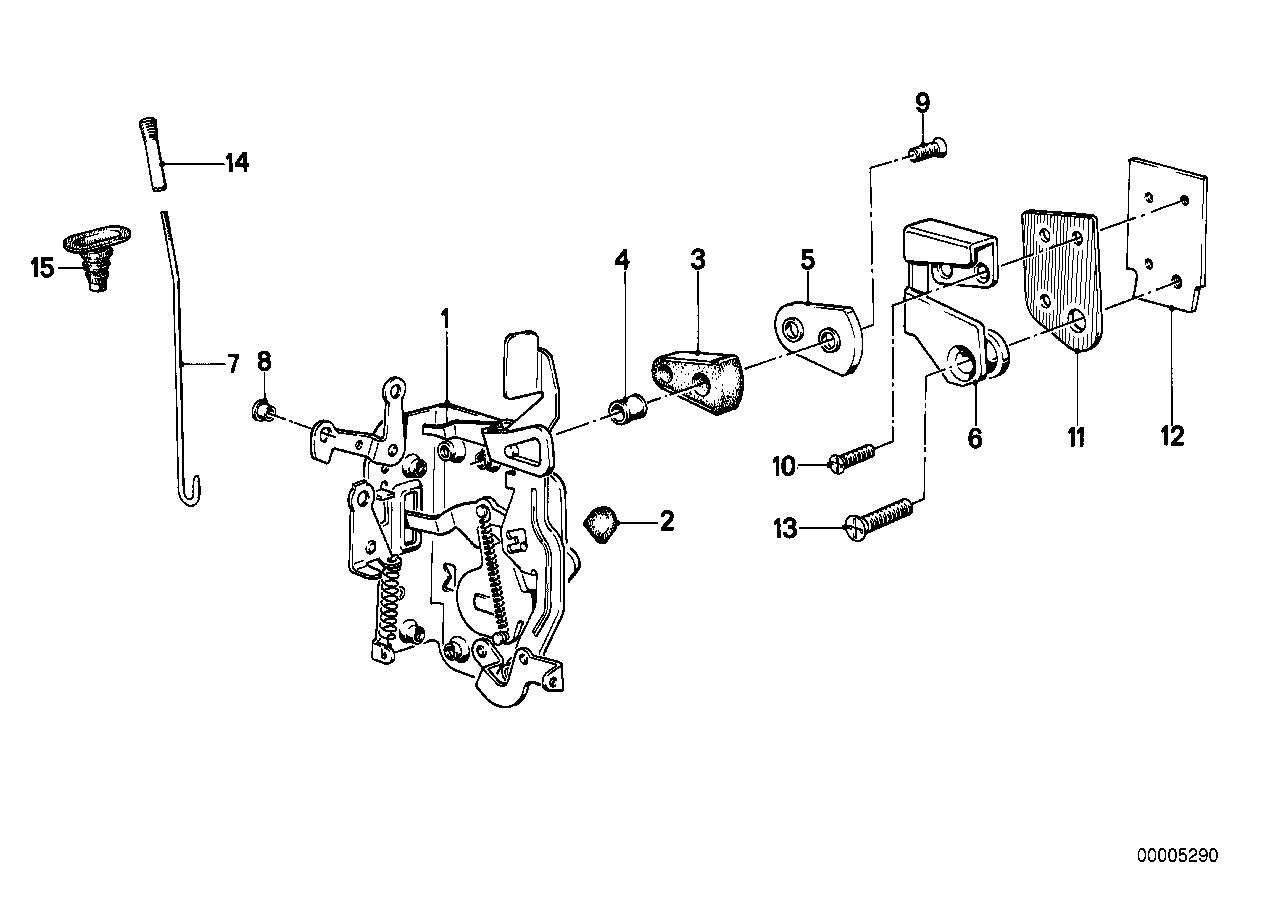 9
14
15
4
3
5
1
7
8
6
11
12
10
2
13
00005290