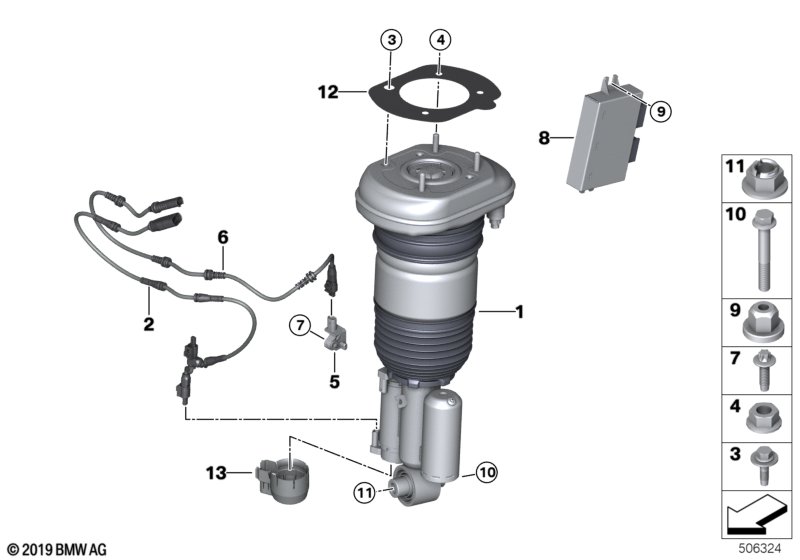 3
4
12
9
8
6
2
7
5
1
13
11
10
11
10
9
7
4
3
© 2019 BMW AG
506324