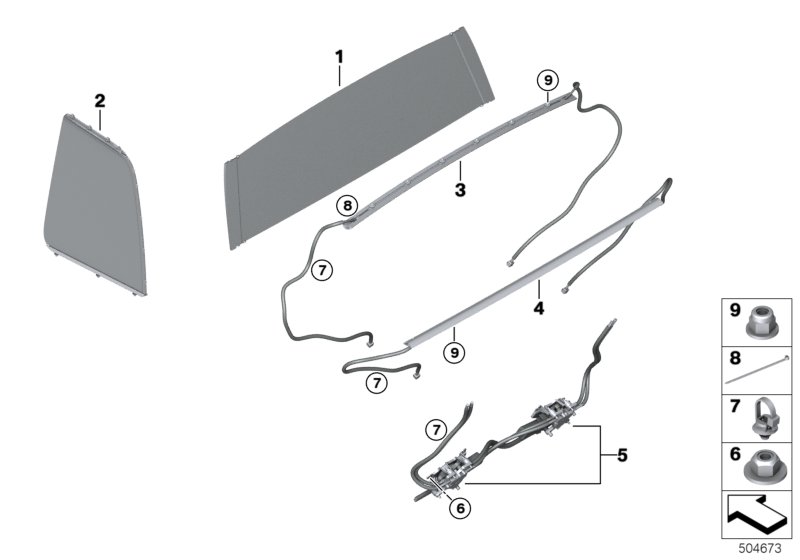 1
2
9
3
8
7
4
9
7
7
5
6
9
8
7
6
504673