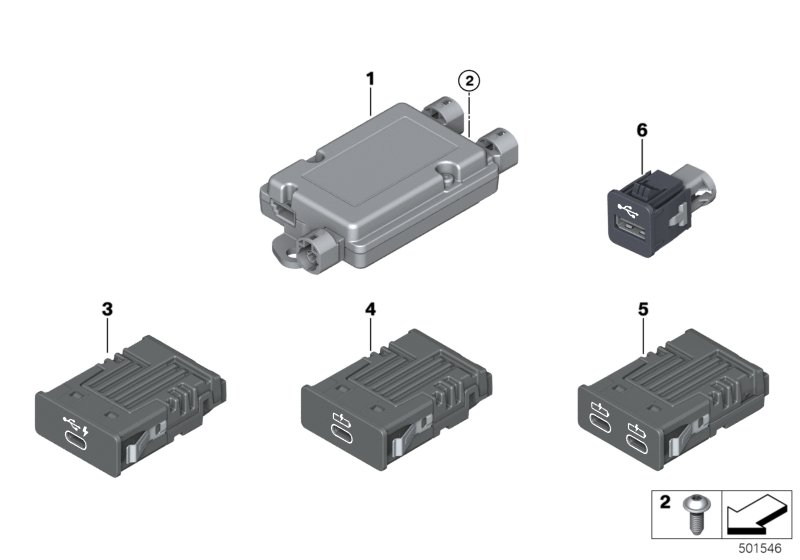 1
2
6
3
4
5
2
501546