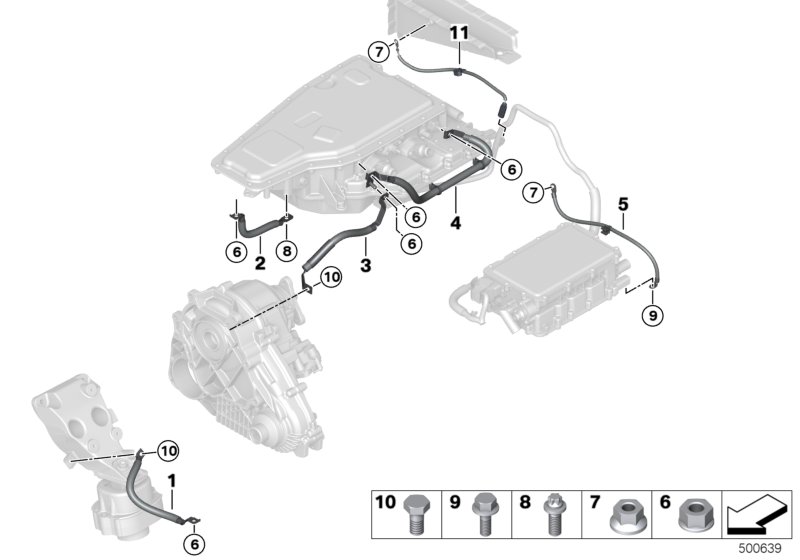 7
11
6
7
5
6
4
6
6
2
8
3
10
9
10
1
6
| 10 | 9 | 8 | 7 | 6 | |
|---|---|---|---|---|---|
500639