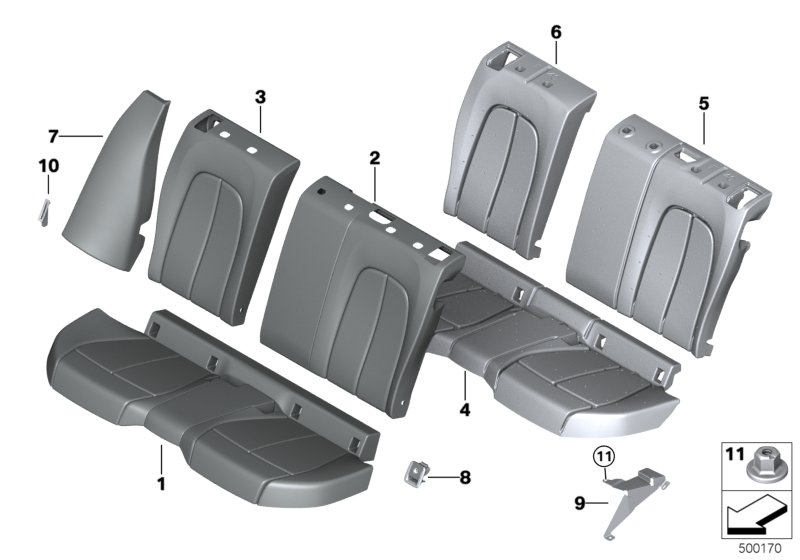 6
3
5
7
10
2
4
1
8
11
9
11
500170