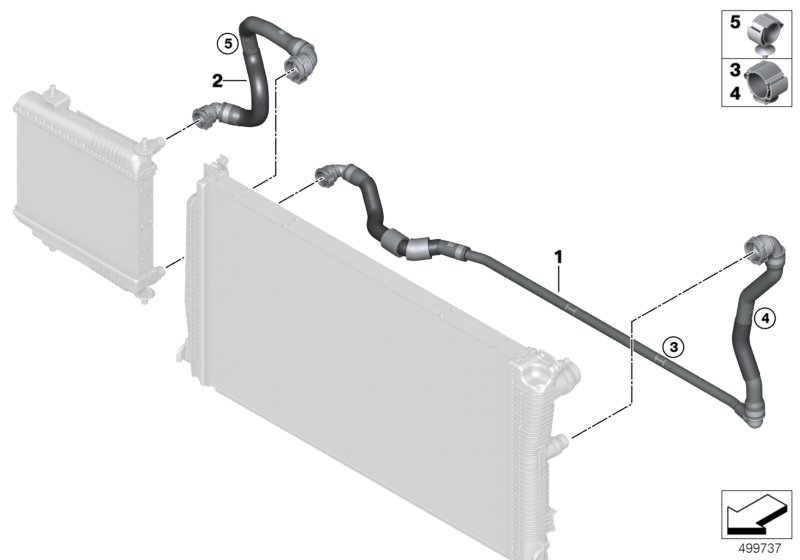 5
2
5
3
4
1
4
3
499737