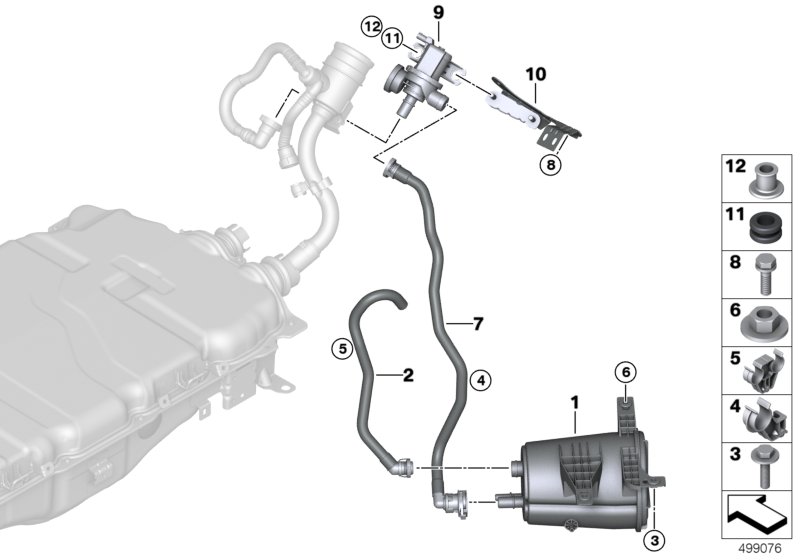 12
11
9
10
8
7
5
2
4
6
1
3

12
11
8
6
5
4
3

499076