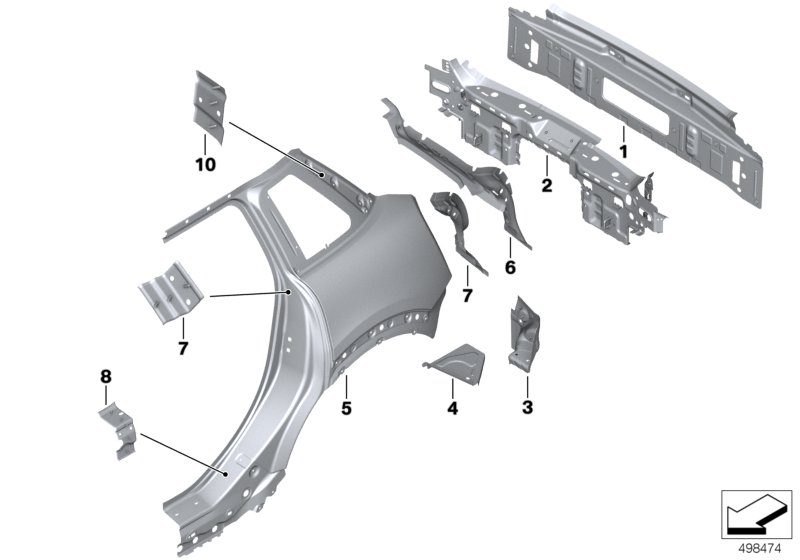 10
1
2
6
7
7
8
5
4
3
498474