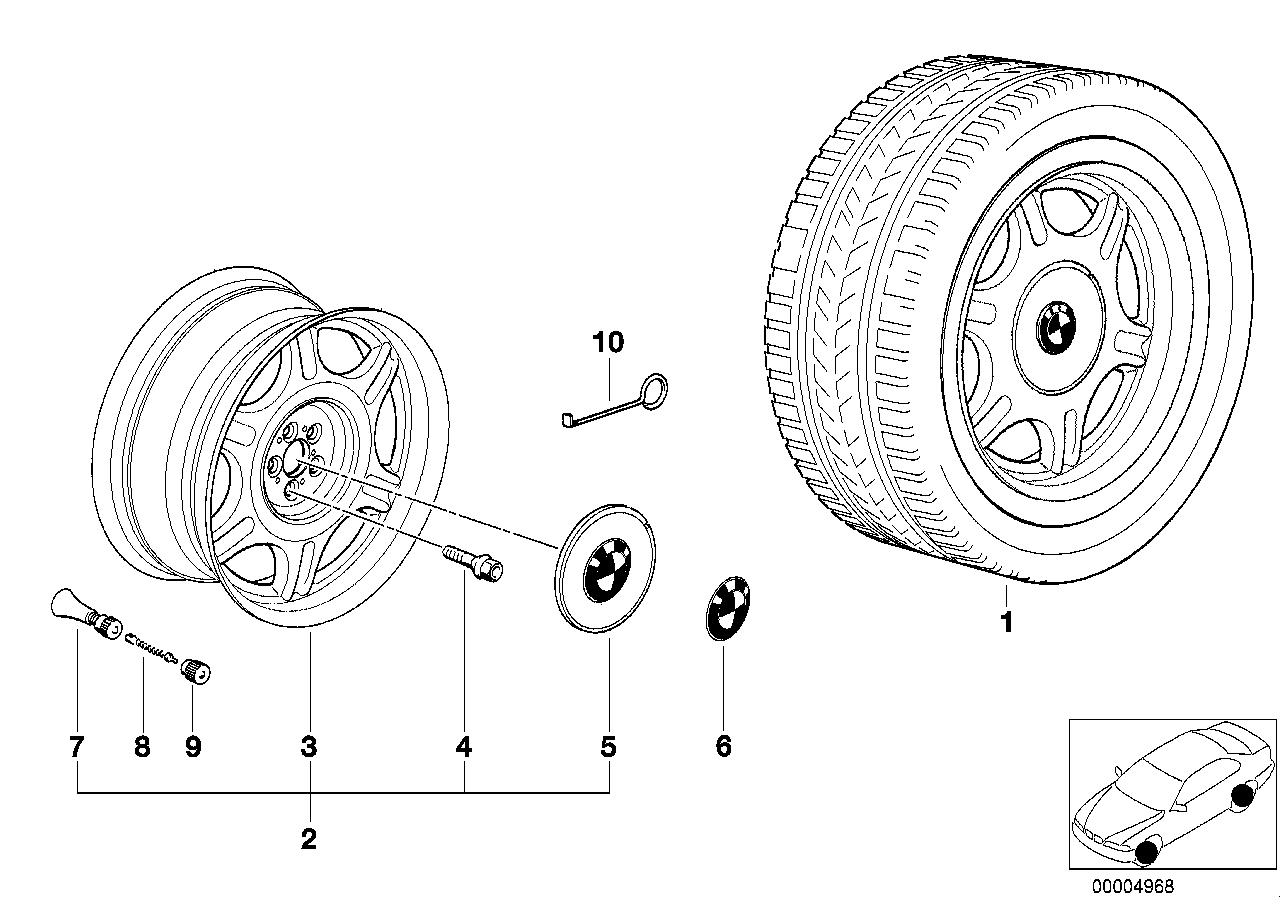 10

1

7
8
9
3
4
5
6

2

00004968