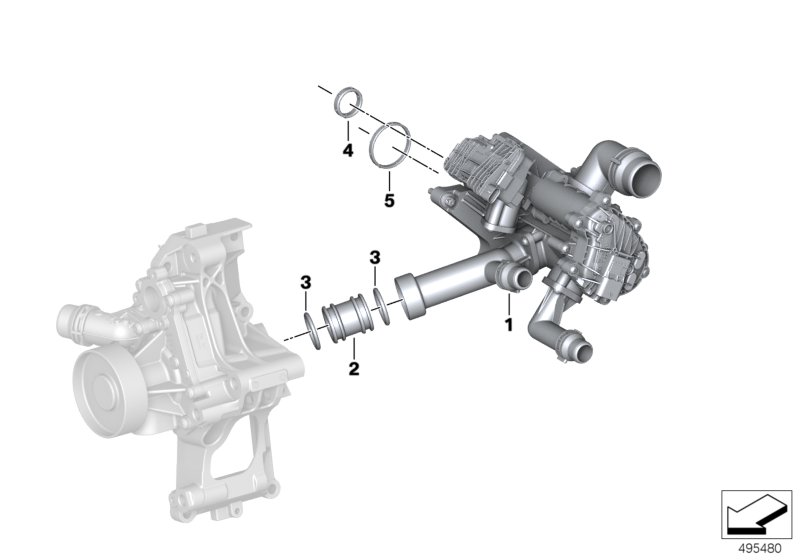 4
5
3
3
1
2
495480