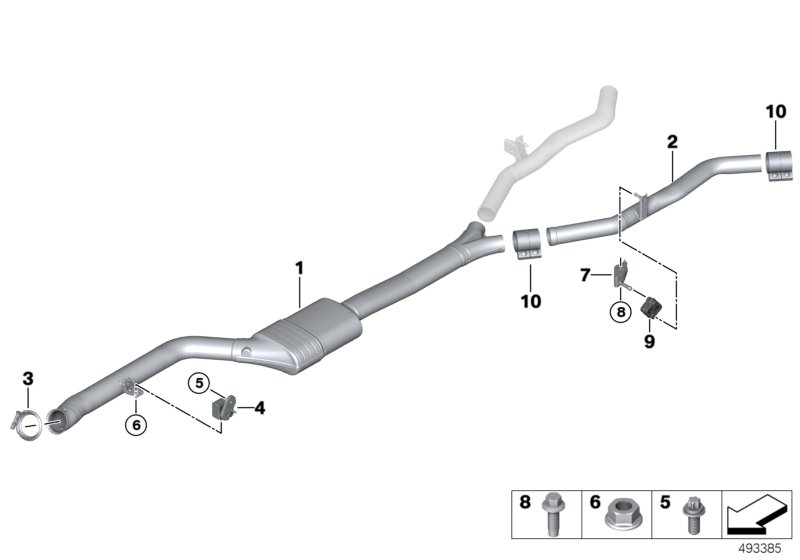 10
2
1
10
7
8
9
3
5
4
6
8
6
5
493385