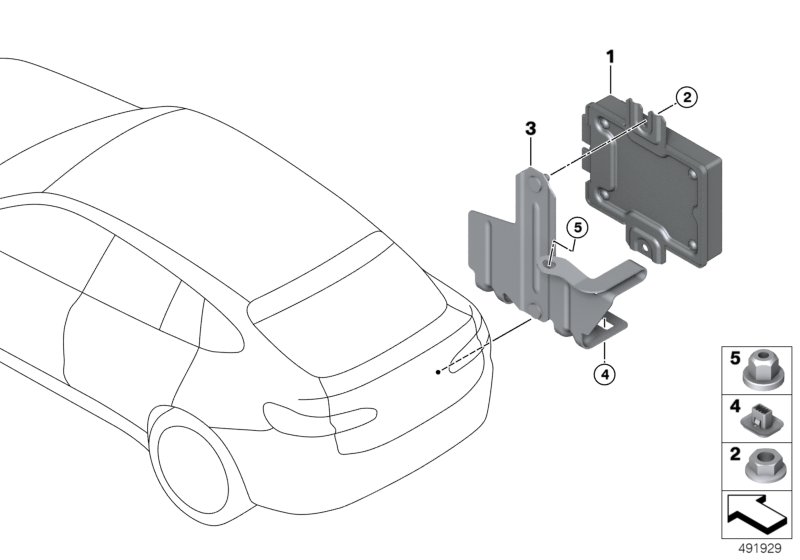 1
2
3
5
4
5
4
2
491929