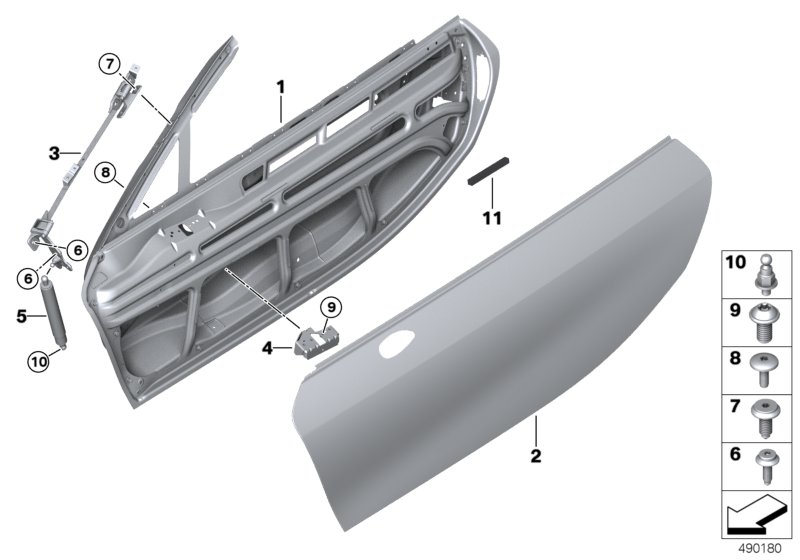 7
1
3
8
11
6
6
5
9
4
10
2
10
9
8
7
6
490180