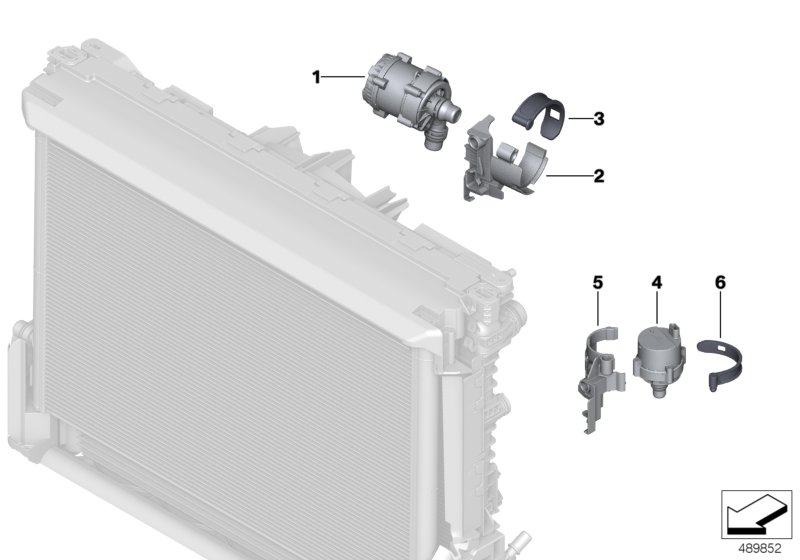 1
3
2
5
4
6
489852