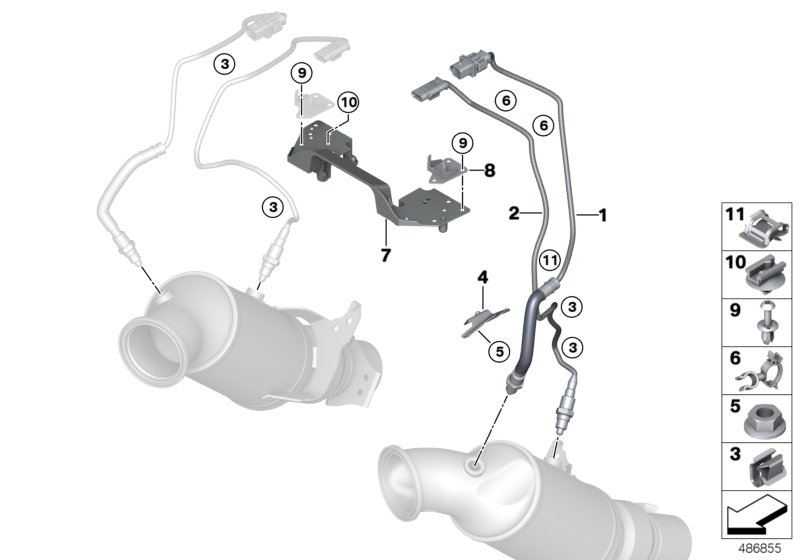 3
9
10
6
6
9
8
3
2
1
7
11
4
3
5
3
11
10
9
6
5
3
486855