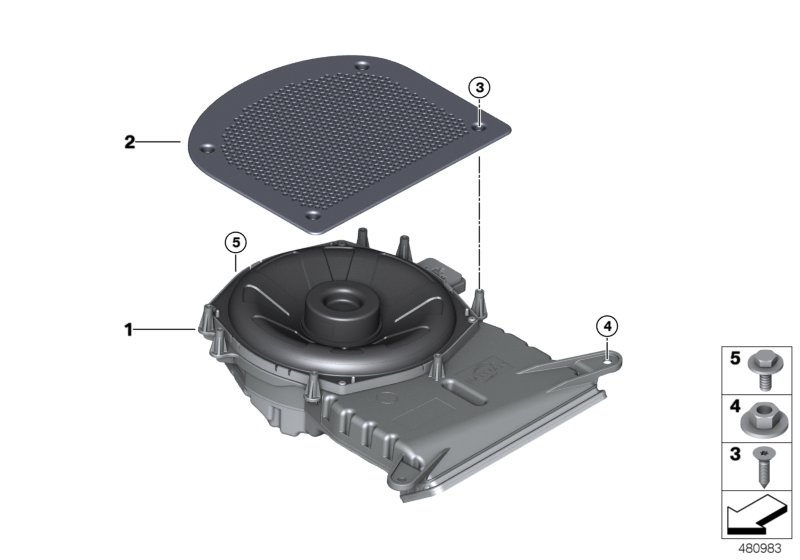 2
3
5
1
4
5
4
3
480983