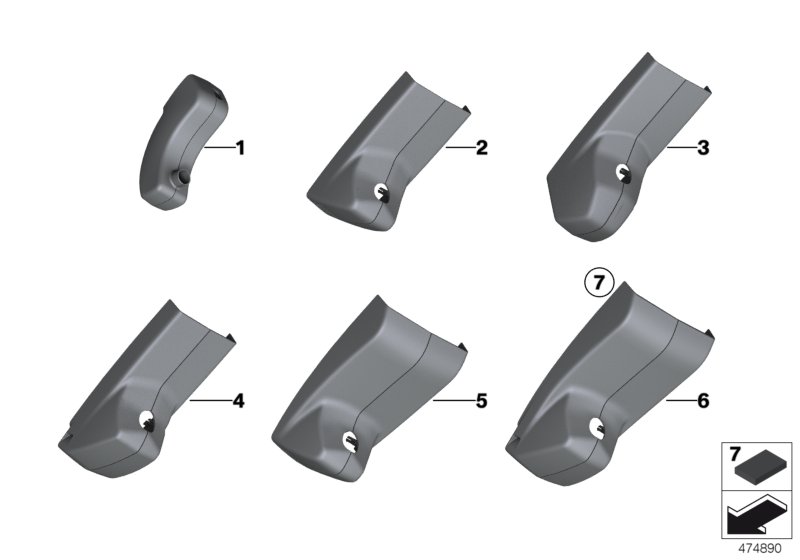 1
2
3
7
4
5
6
7
474890