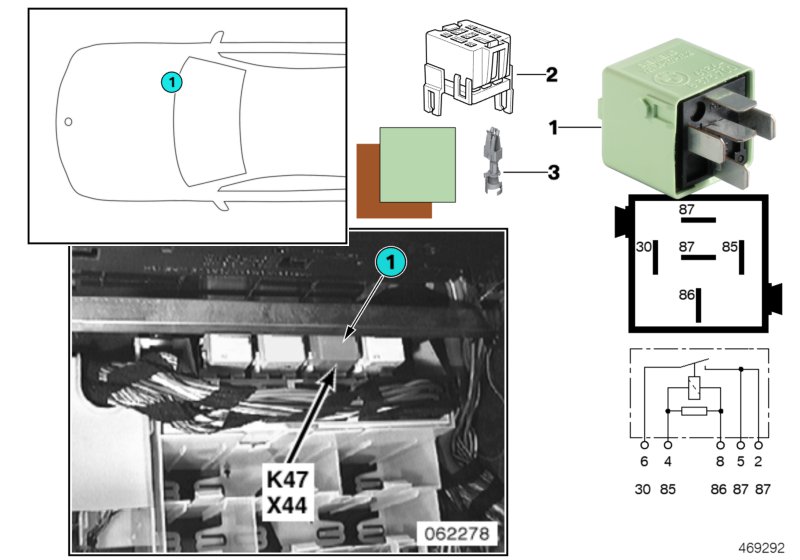 1

2

1

3

87

30

87

85

86

1

K47
X44

062278

6 4 8 5 2

30 85 86 87 87

469292